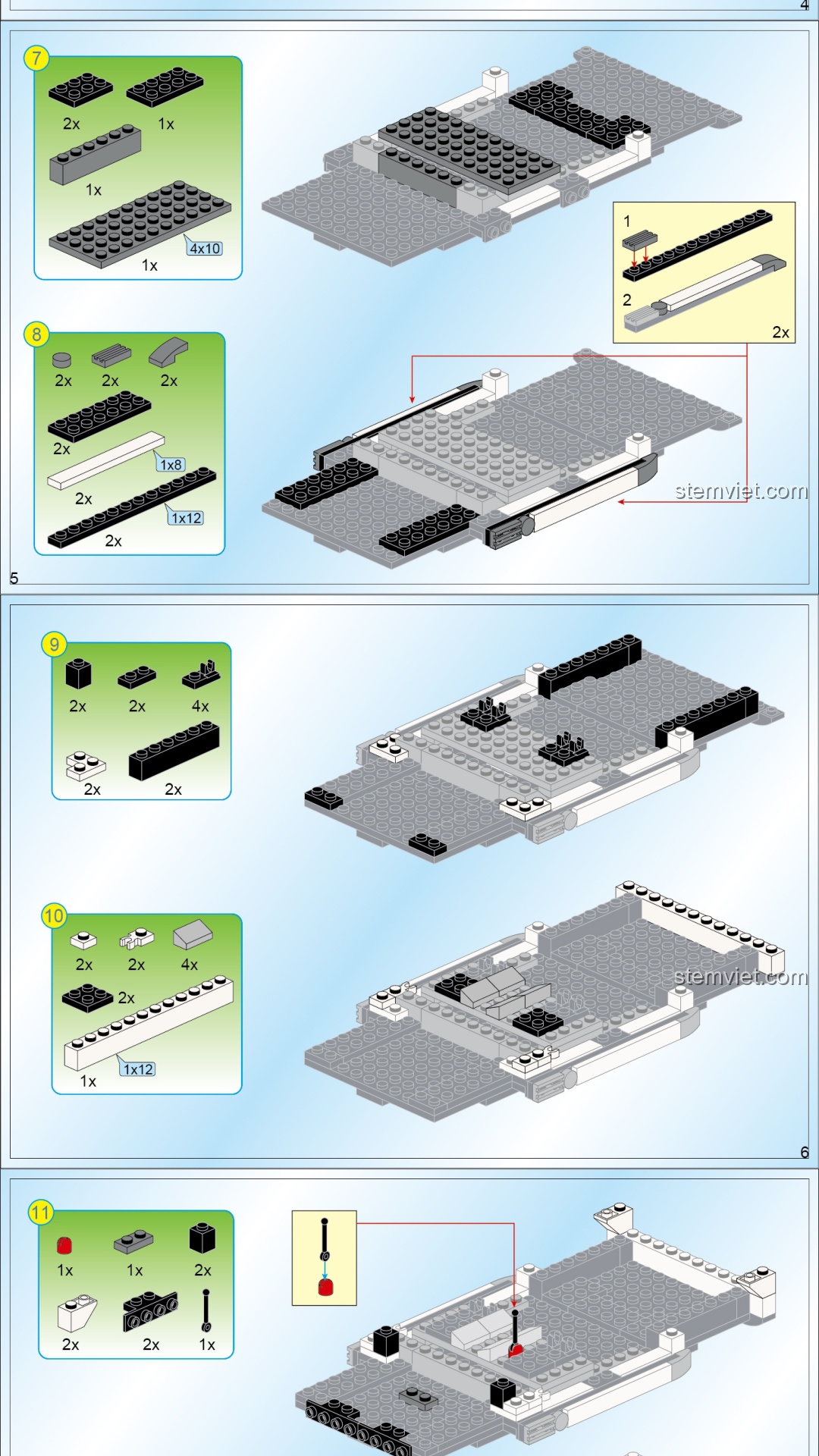 4

7
2x
1x
1x
4x10
1x

1
2
2x

8
2x
2x
2x
2x
1x8
2x
1x12
2x

stemviet.com

5

9
2x
2x
4x
2x
2x

10
2x
2x
4x
2x
1x12
1x

stemviet.com

6

11
1x
1x
2x
2x
2x
1x