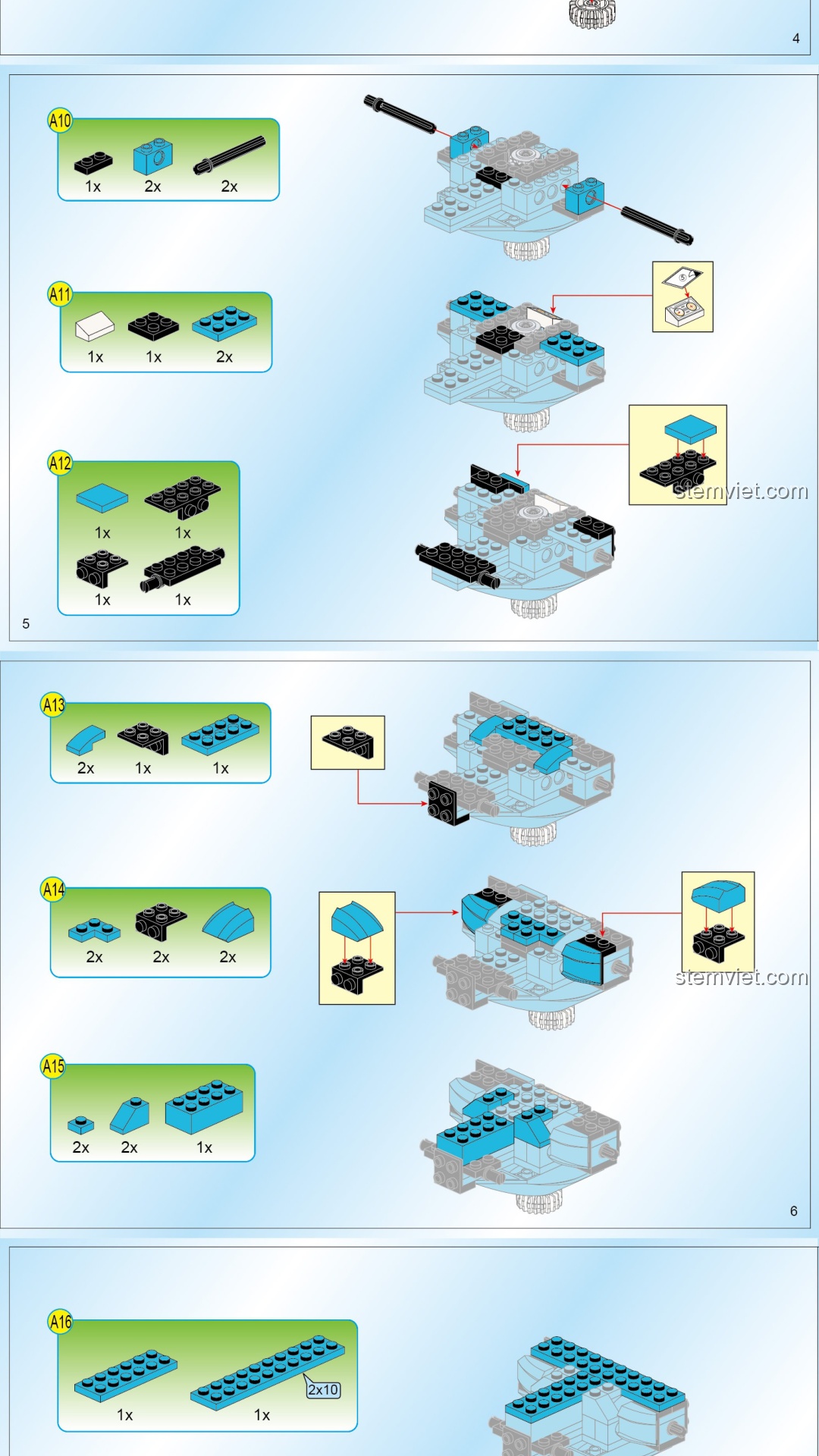 4

A10
1x 2x 2x

A11
1x 1x 2x

A12
1x 1x
1x 1x

stemviet.com

5

A13
2x 1x 1x

A14
2x 2x 2x

stemviet.com

A15
2x 2x 1x

6

A16
1x 1x
2x10