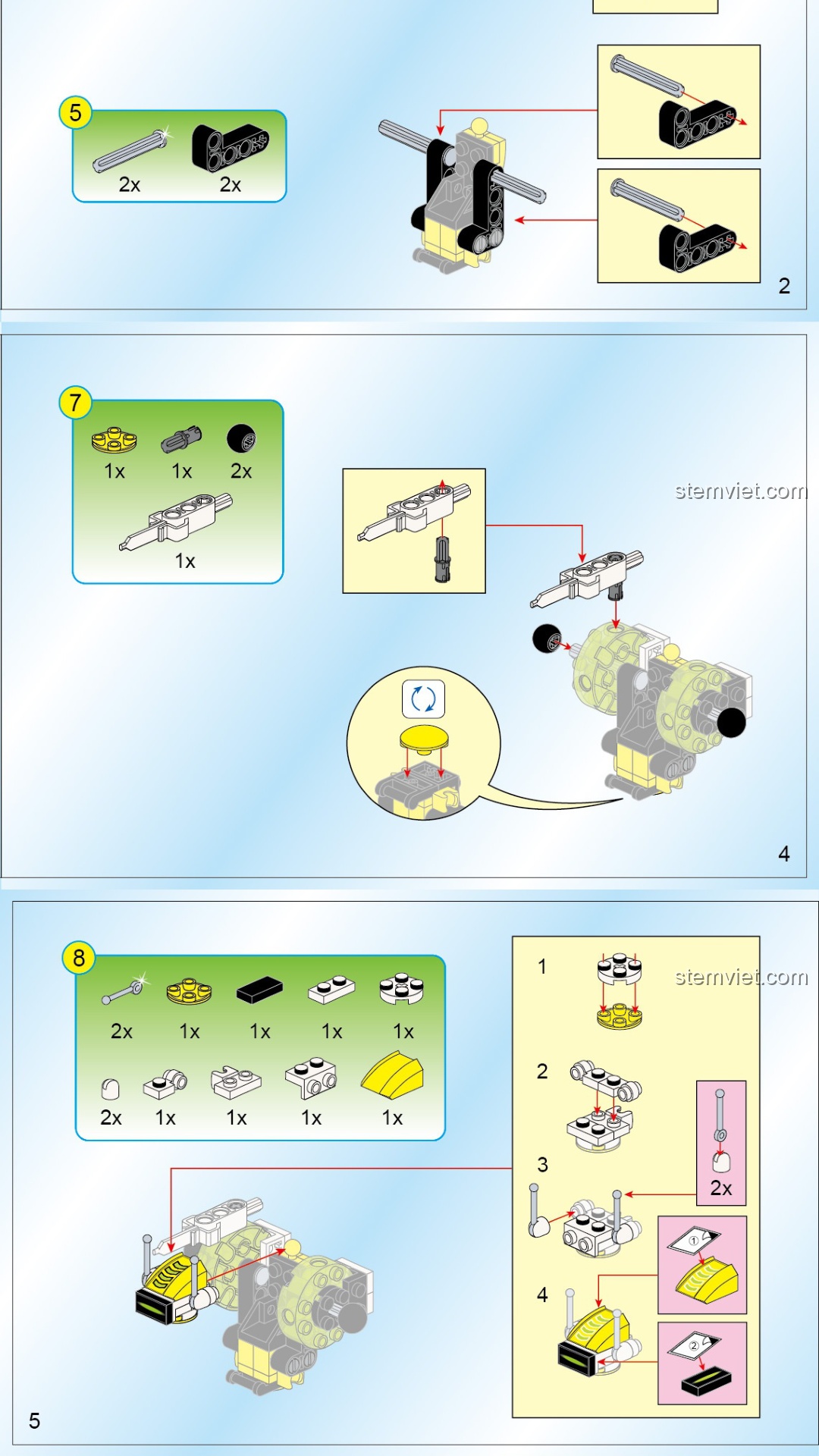 5
2x 2x

2

7
1x 1x 2x
1x

stemviet.com

4

8
2x 1x 1x 1x 1x
2x 1x 1x 1x 1x

1
stemviet.com
2
3
2x
① 
4
②

5