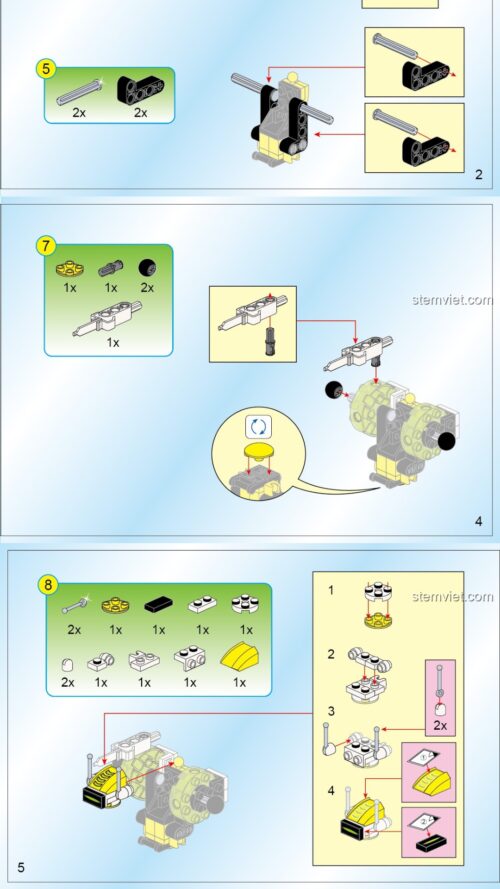 5
2x 2x
2

7
1x 1x 2x
1x
stemviet.com
4

8
2x 1x 1x 1x 1x
2x 1x 1x 1x 1x
1
stemviet.com
2
3
2x
4
1
2
5