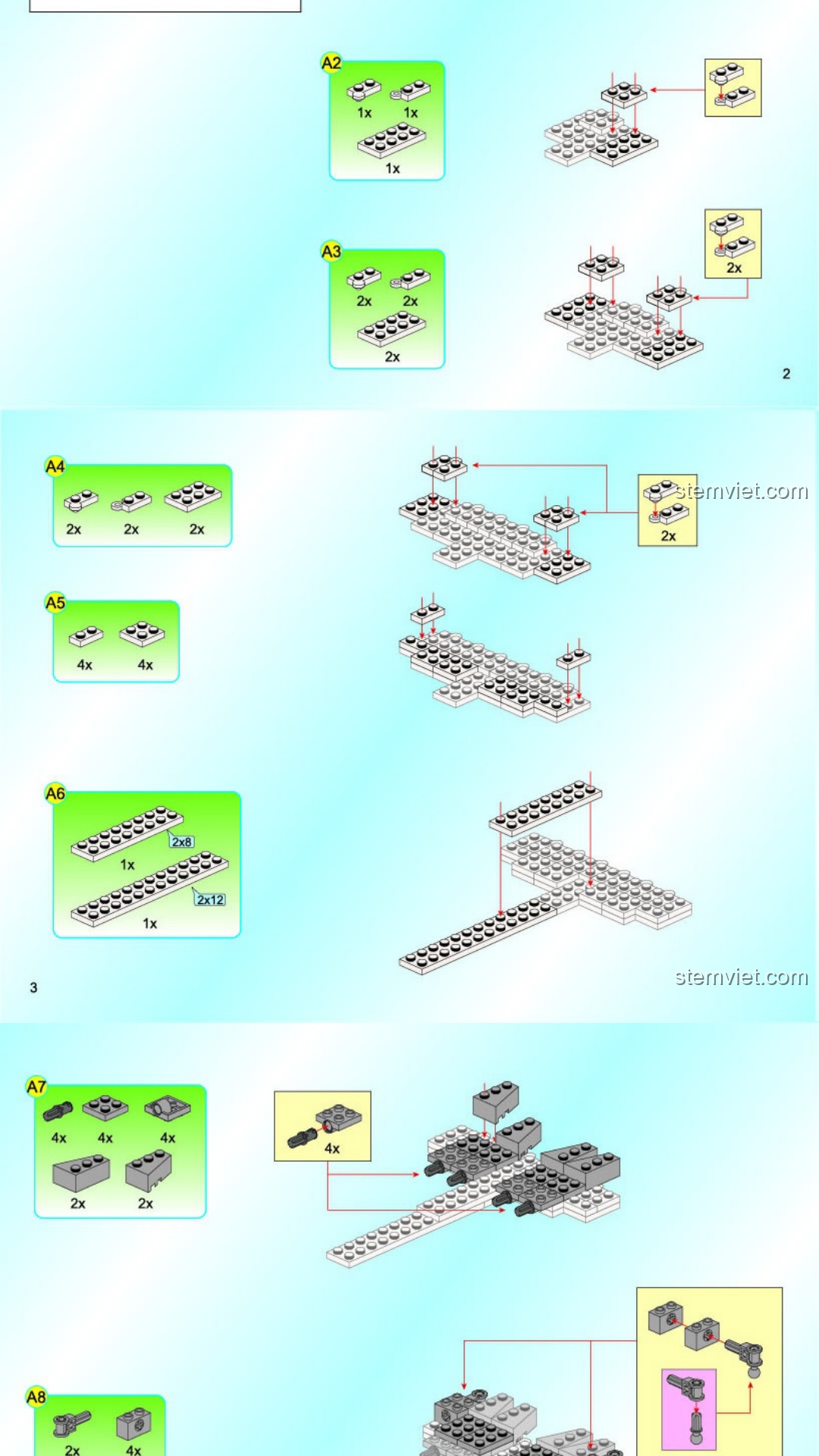 A2
1x 1x
1x

A3
2x 2x
2x

2x

2

A4
2x 2x 2x

stemviet.com
2x

A5
4x 4x

A6
2x8
1x
2x12
1x

3

stemviet.com

A7
4x 4x 4x
2x 2x

4x

A8
2x 4x