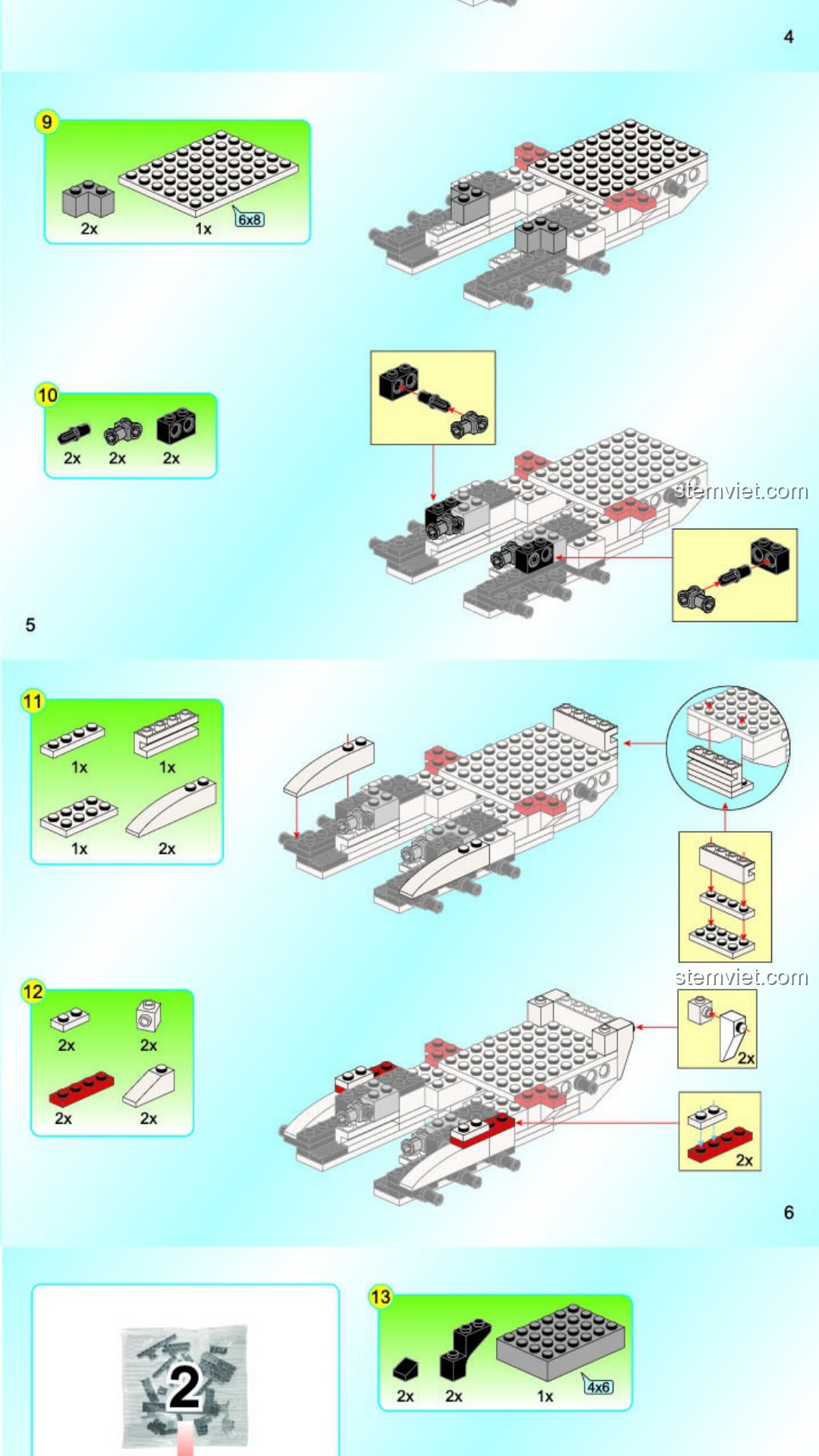 4

9
2x
1x
6x8

10
2x 2x 2x

stemviet.com

5

11
1x 1x
1x 2x

stemviet.com

12
2x 2x
2x 2x

2x

2x

6

2

13
2x 2x 1x
4x6