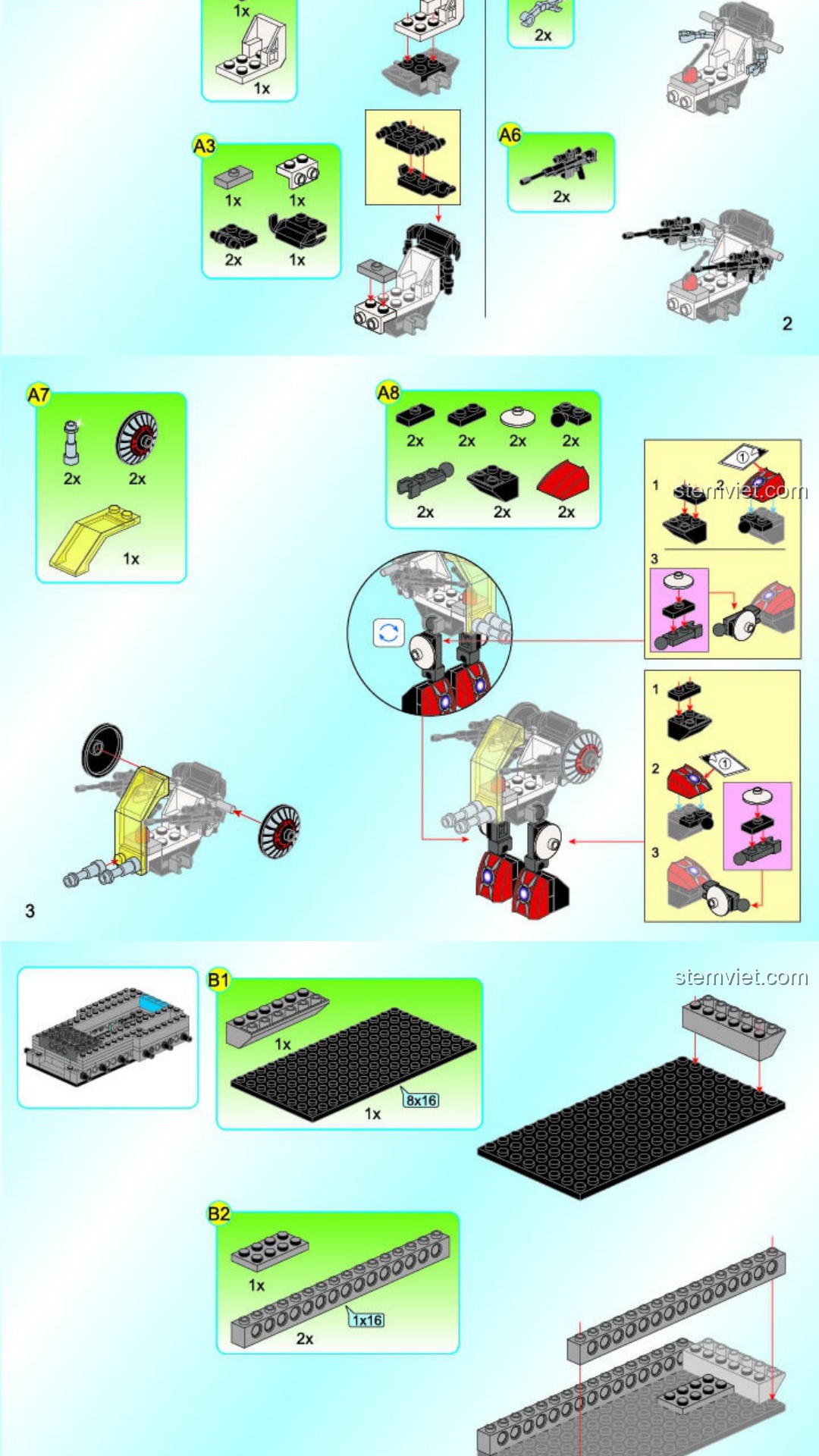 1x

1x

2x

A3

1x 1x

2x 1x

A6

2x

2

A7

2x 2x

1x

A8

2x 2x 2x 2x

2x 2x 2x

1 2 ①

stemviet.com

3

1

2 ①

3

3

B1

1x

8x16

1x

stemviet.com

B2

1x

1x16

2x