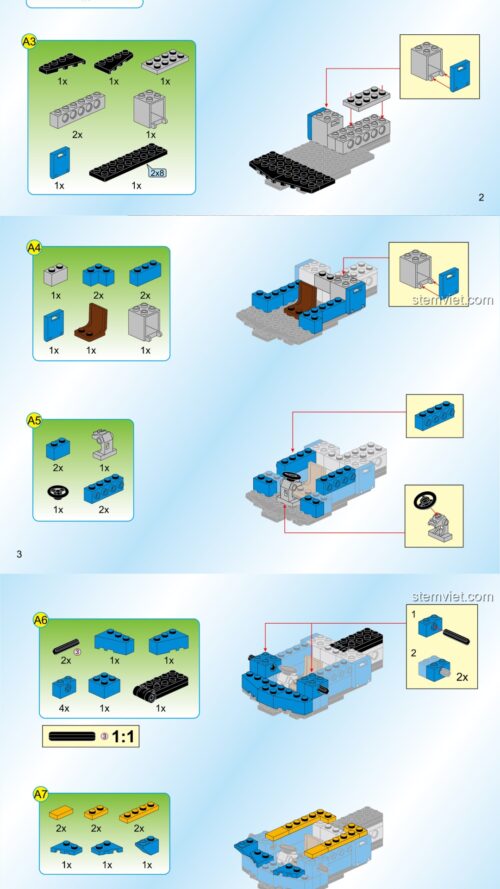 A3

1x 1x 1x

2x 1x

1x 1x

2x8

2

A4

1x 2x 2x

1x 1x 1x

stemviet.com

A5

2x 1x

1x 2x

3

stemviet.com

A6

2x ③ 1x 1x

4x 1x 1x

③ 1:1

1

2

2x

A7

2x 2x 2x

1x 1x 1x