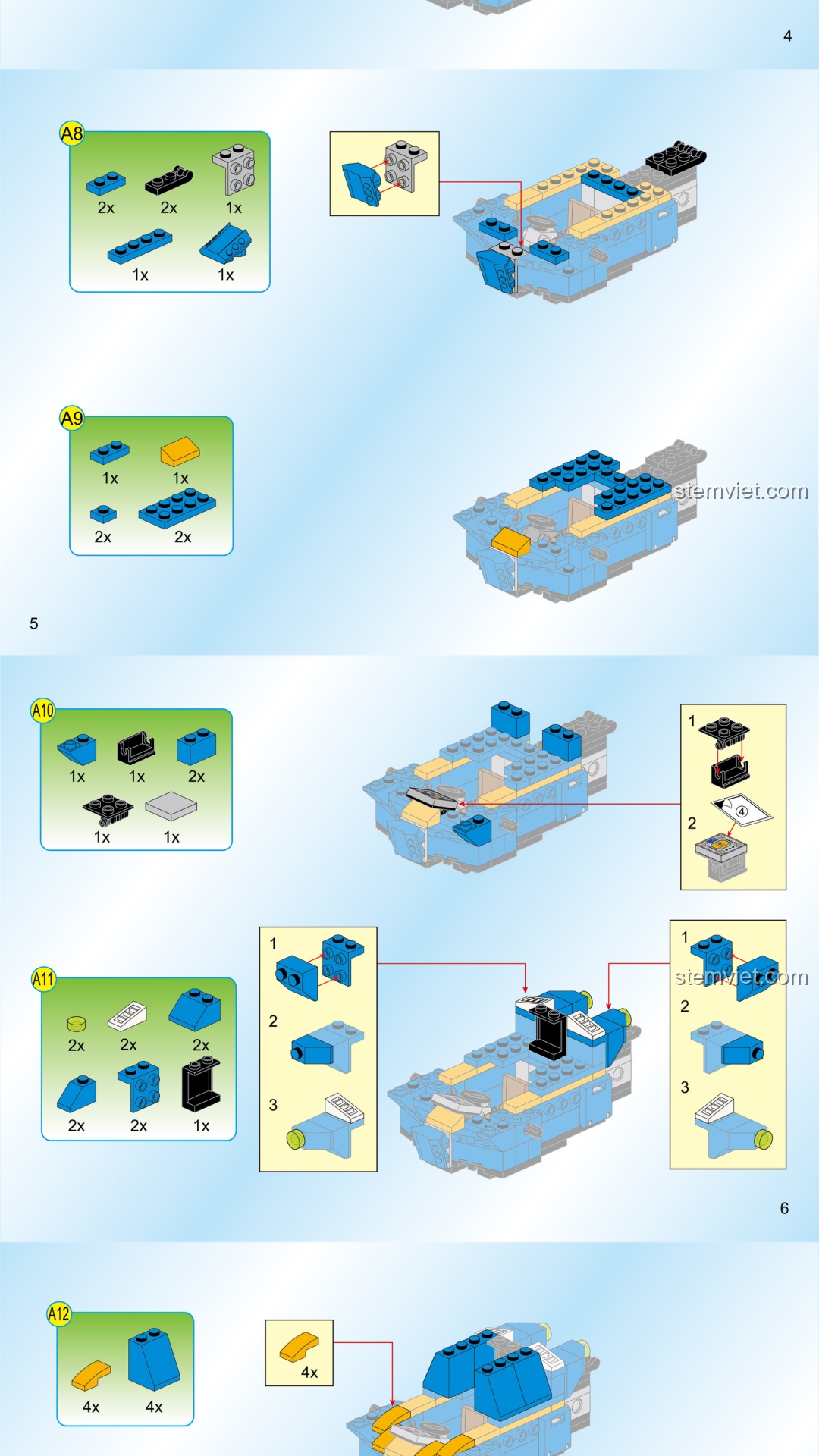 4

A8
2x 2x 1x
1x 1x

A9
1x 1x
2x 2x

stemviet.com

5

A10
1x 1x 2x
1x 1x

1
2
4

A11
2x 2x 2x
2x 2x 1x

1
2
3

1
2
3

stemviet.com

6

A12
4x 4x

4x