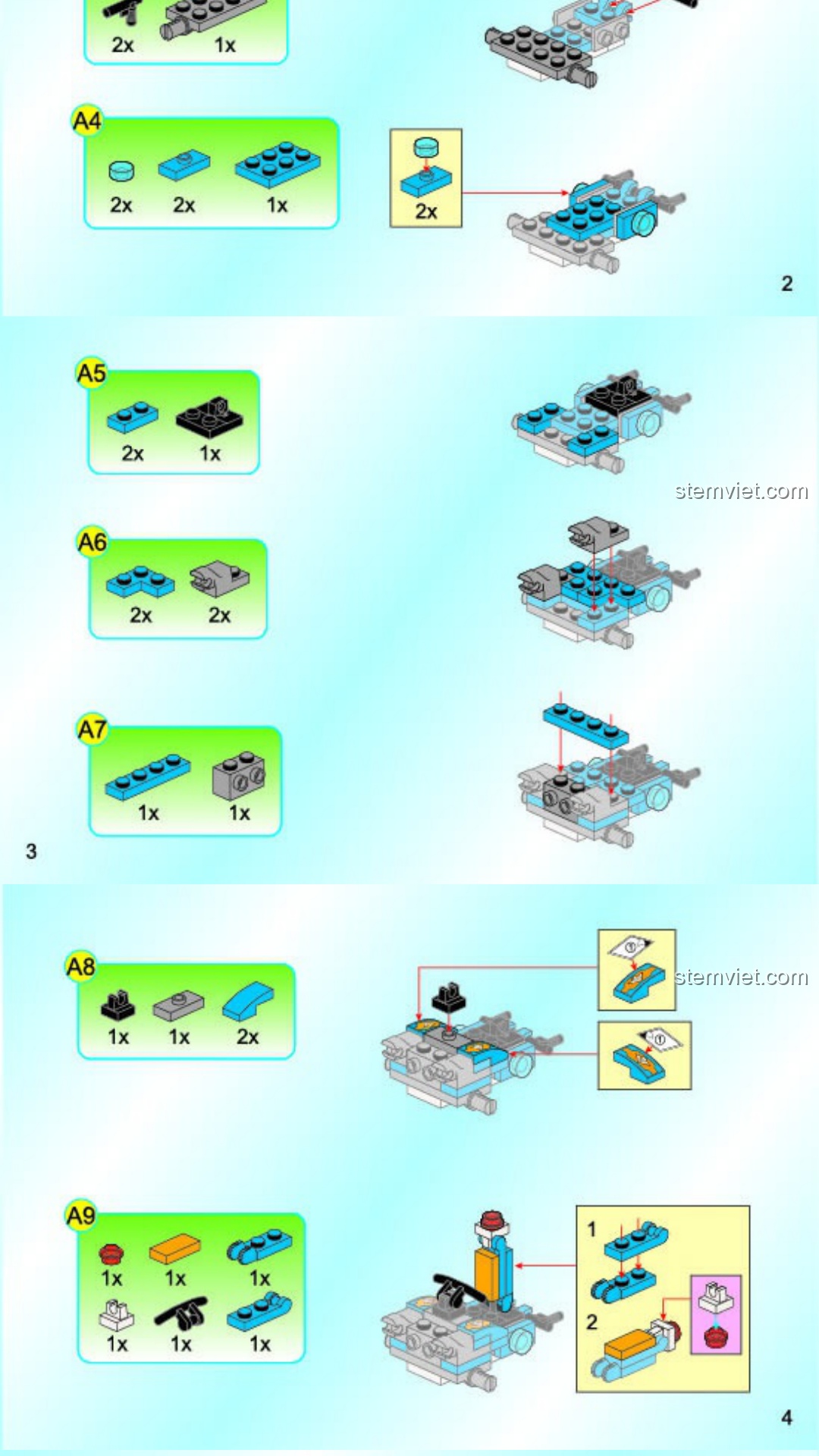 2x 1x

A4
2x 2x 1x

2x

2

A5
2x 1x

stemviet.com

A6
2x 2x

A7
1x 1x

3

A8
1x 1x 2x

stemviet.com

A9
1x 1x 1x
1x 1x 1x

1

2

4