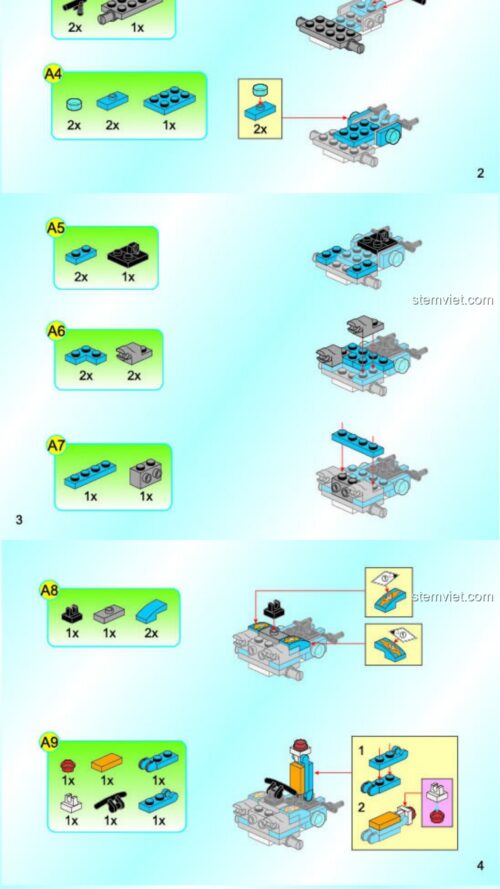 2x 1x

A4
2x 2x 1x

2x

2

A5
2x 1x

stemviet.com

A6
2x 2x

A7
1x 1x

3

A8
1x 1x 2x

stemviet.com

A9
1x 1x 1x
1x 1x 1x

1

2

4