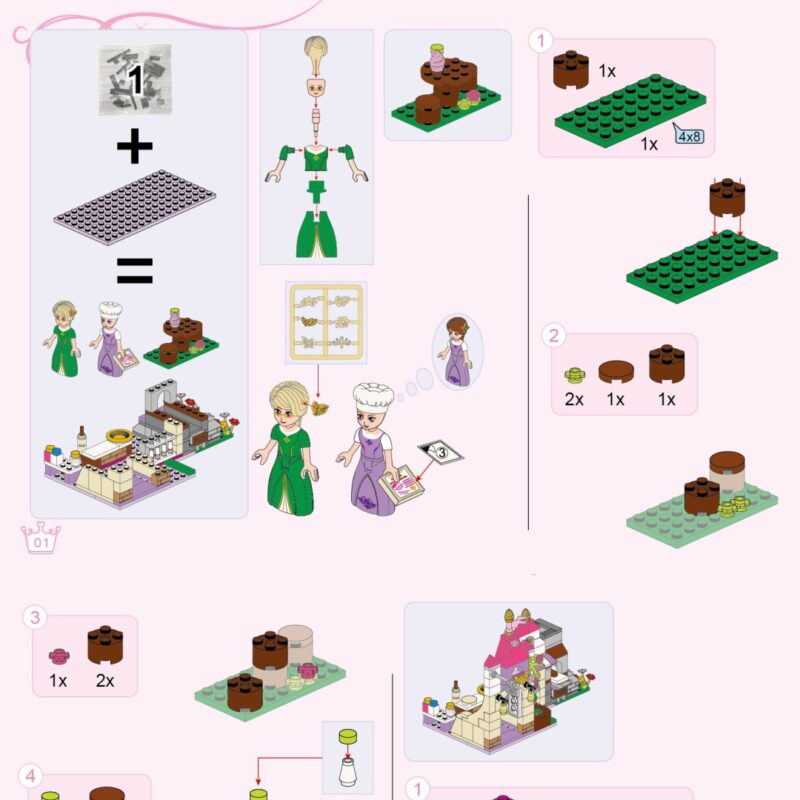 1

+

=

01

3

1

1x

1x

4x8

2

2x

1x

1x

3

1x

2x

4

1