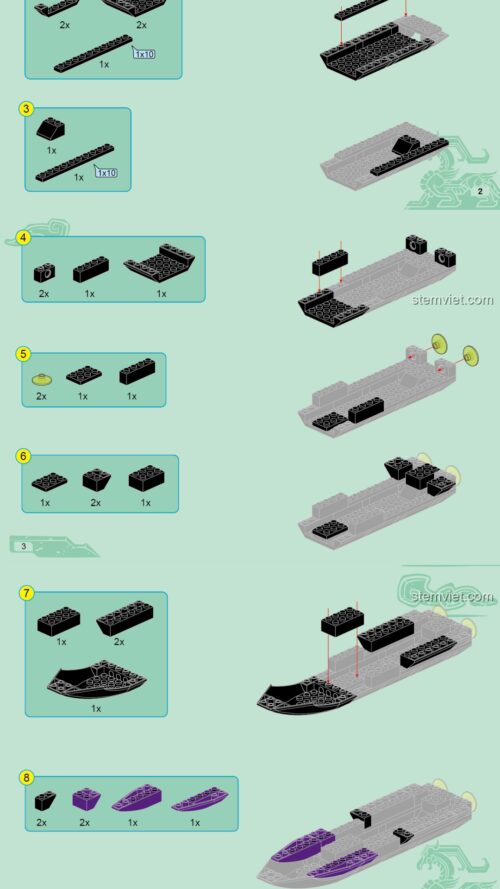 2x
2x
1x
1x10

3
1x
1x
1x10

2

4
2x
1x
1x

stemviet.com

5
2x
1x
1x

6
1x
2x
1x

3

stemviet.com

7
1x
2x
1x

8
2x
2x
1x
1x