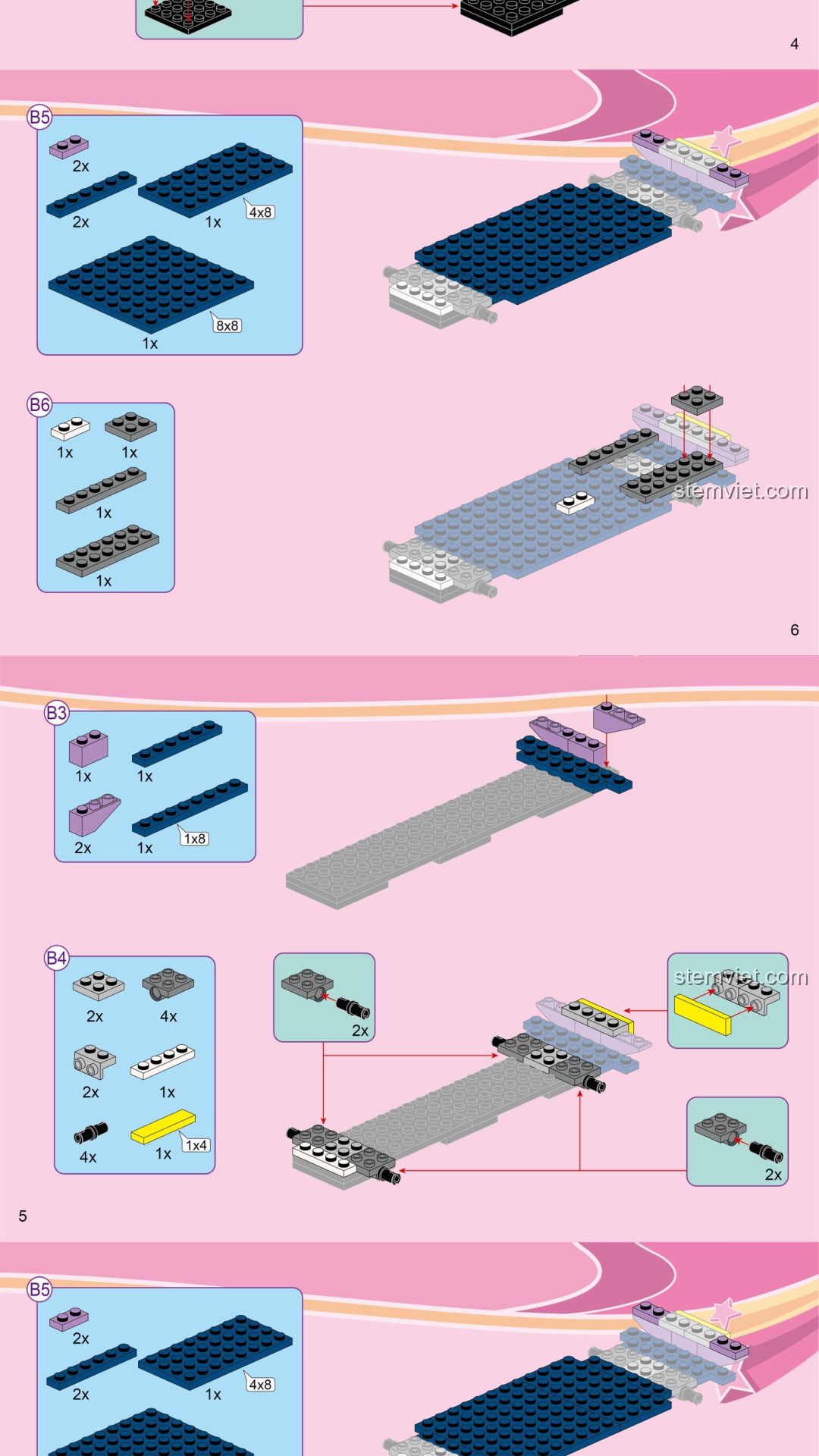 4

B5
2x
2x
1x
4x8
1x
8x8

B6
1x
1x
1x
1x

stemviet.com

6

B3
1x
1x
2x
1x
1x8

B4
2x
4x
2x
1x
4x
1x
1x4

2x

stemviet.com

2x

5

B5
2x
2x
1x
4x8