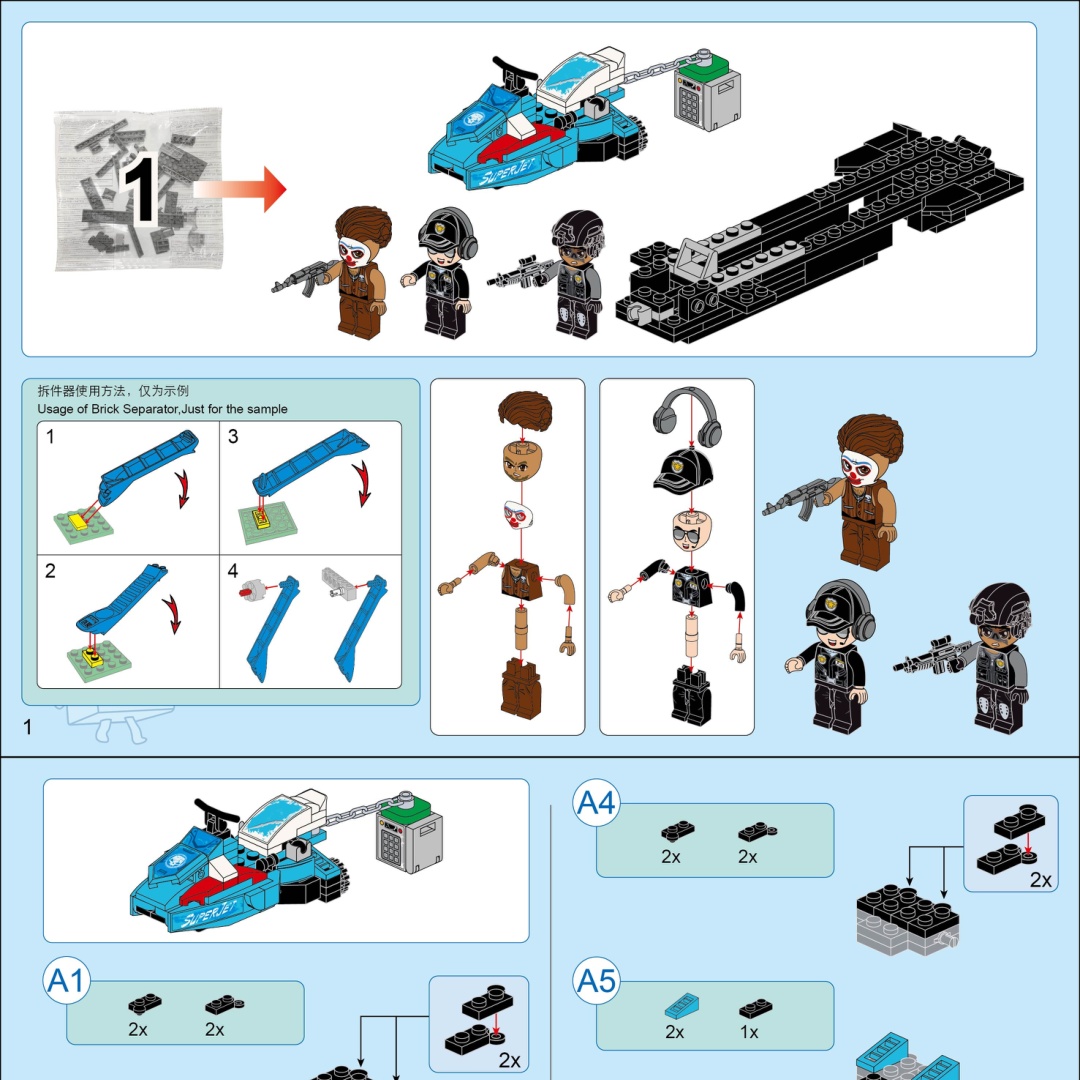 1

SUPERJET

拆件器使用方法，仅为示例
Usage of Brick Separator,Just for the sample

1

3

2

4

1

SUPERJET

A1

2x

2x

2x

A4

2x

2x

2x

A5

2x

1x