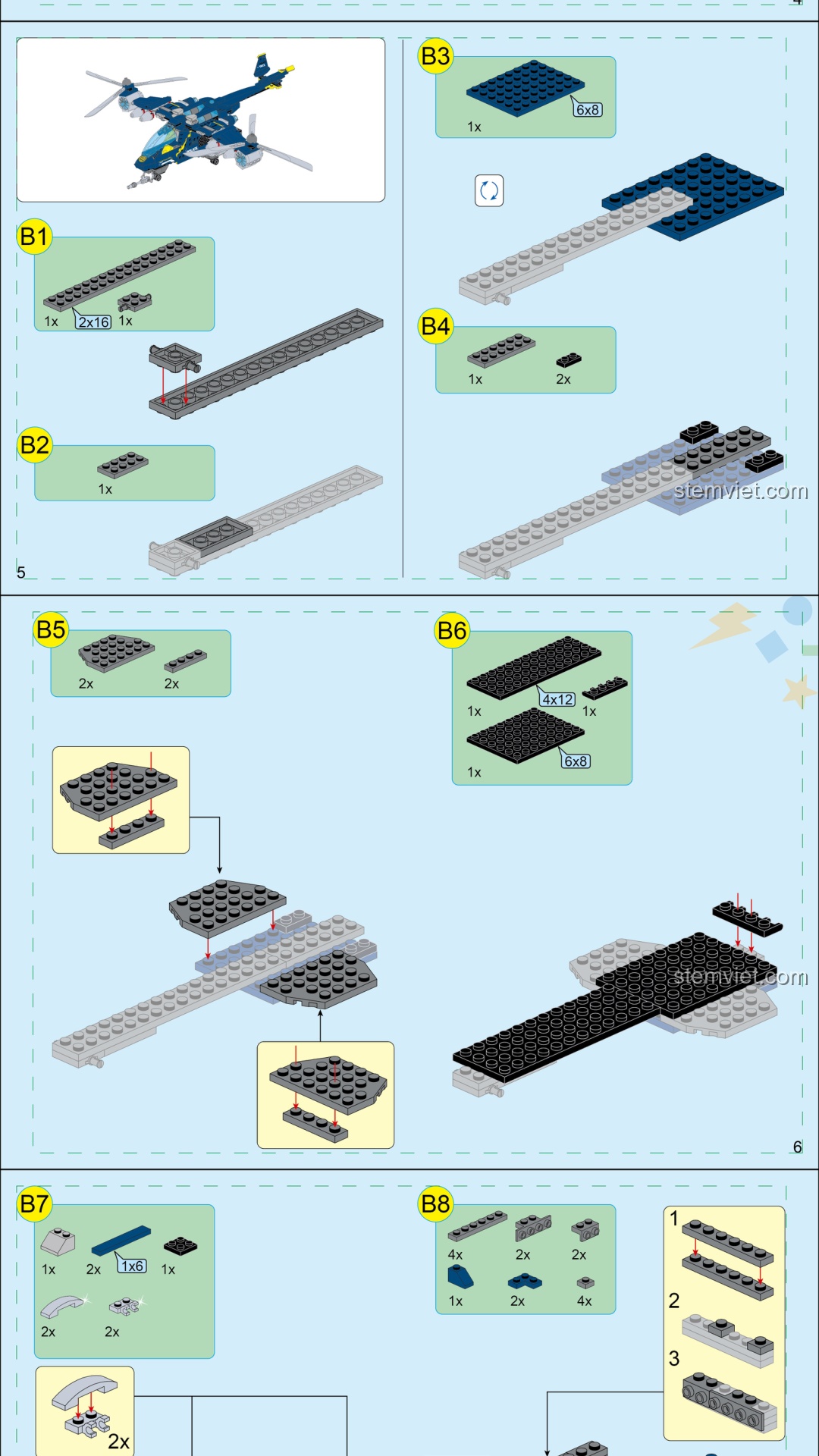 B1
1x 2x16 1x

B2
1x

5

B3
6x8
1x

B4
1x 2x

stemviet.com

B5
2x 2x

B6
4x12
1x 1x
6x8
1x

stemviet.com

6

B7
1x 2x 1x6 1x
2x 2x

2x

B8
4x 2x 2x
1x 2x 4x

1
2
3