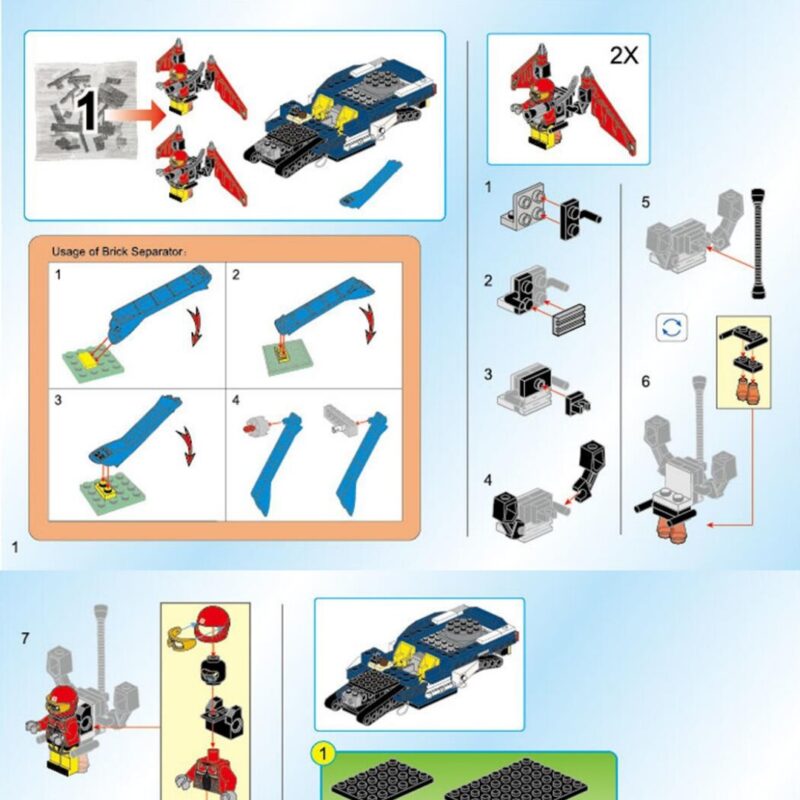 1

Usage of Brick Separator:

1

2

3

4

1

2X

1

2

3

4

5

6

7

1