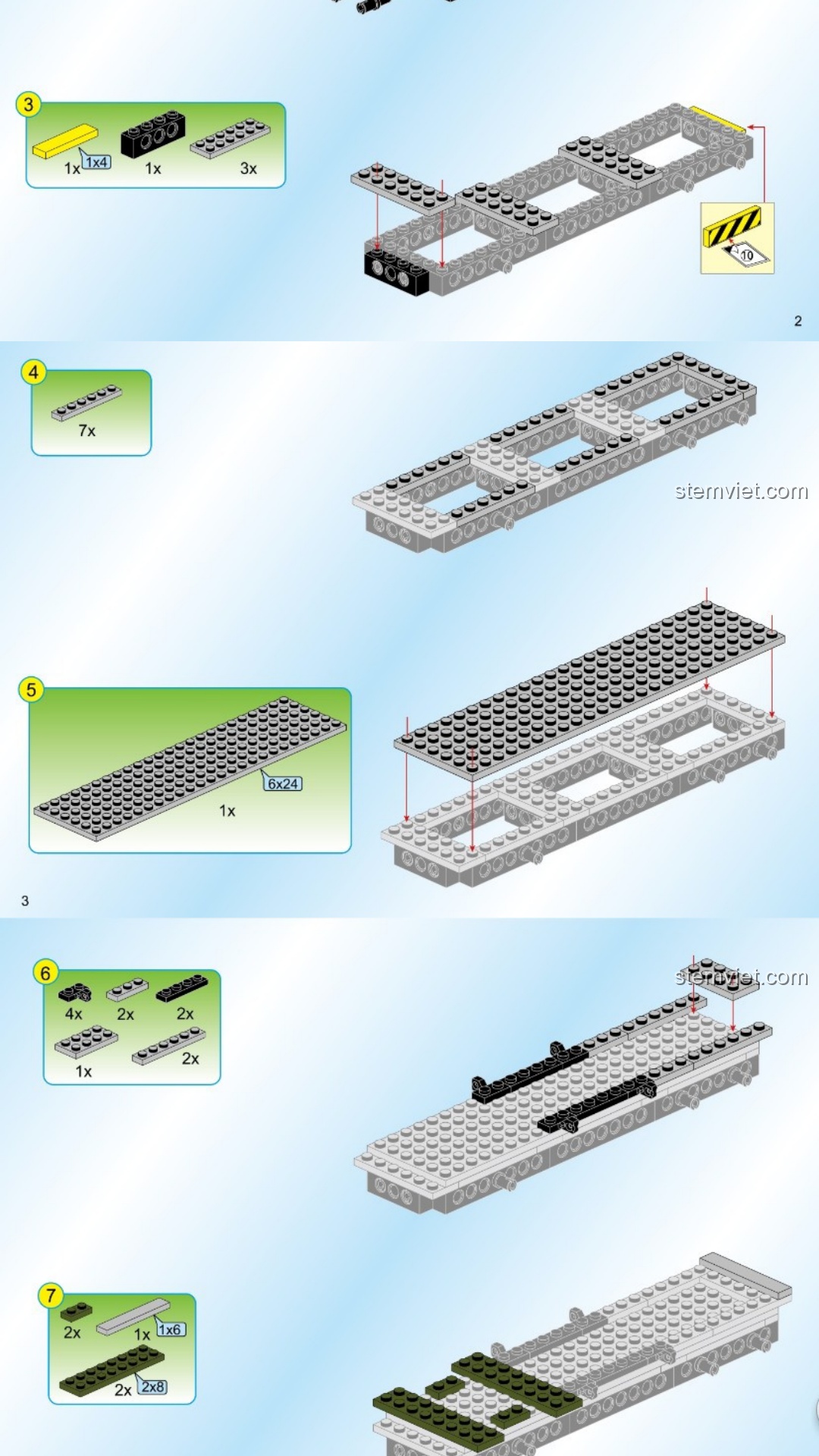 3
1x 1x4
1x
3x

10

2

4
7x

stemviet.com

5
6x24
1x

3

6
4x
2x
2x
1x
2x

stemviet.com

7
2x
1x 1x6
2x 2x8