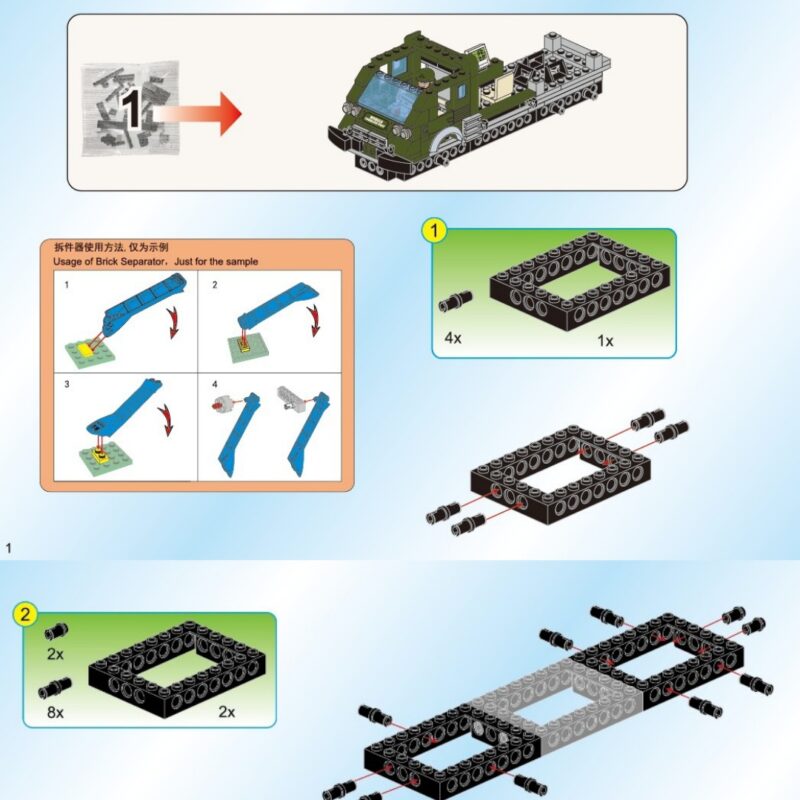 1

拆件器使用方法, 仅为示例
Usage of Brick Separator, Just for the sample

1

2

3

4

1

4x

1x

1

2

2x

8x

2x