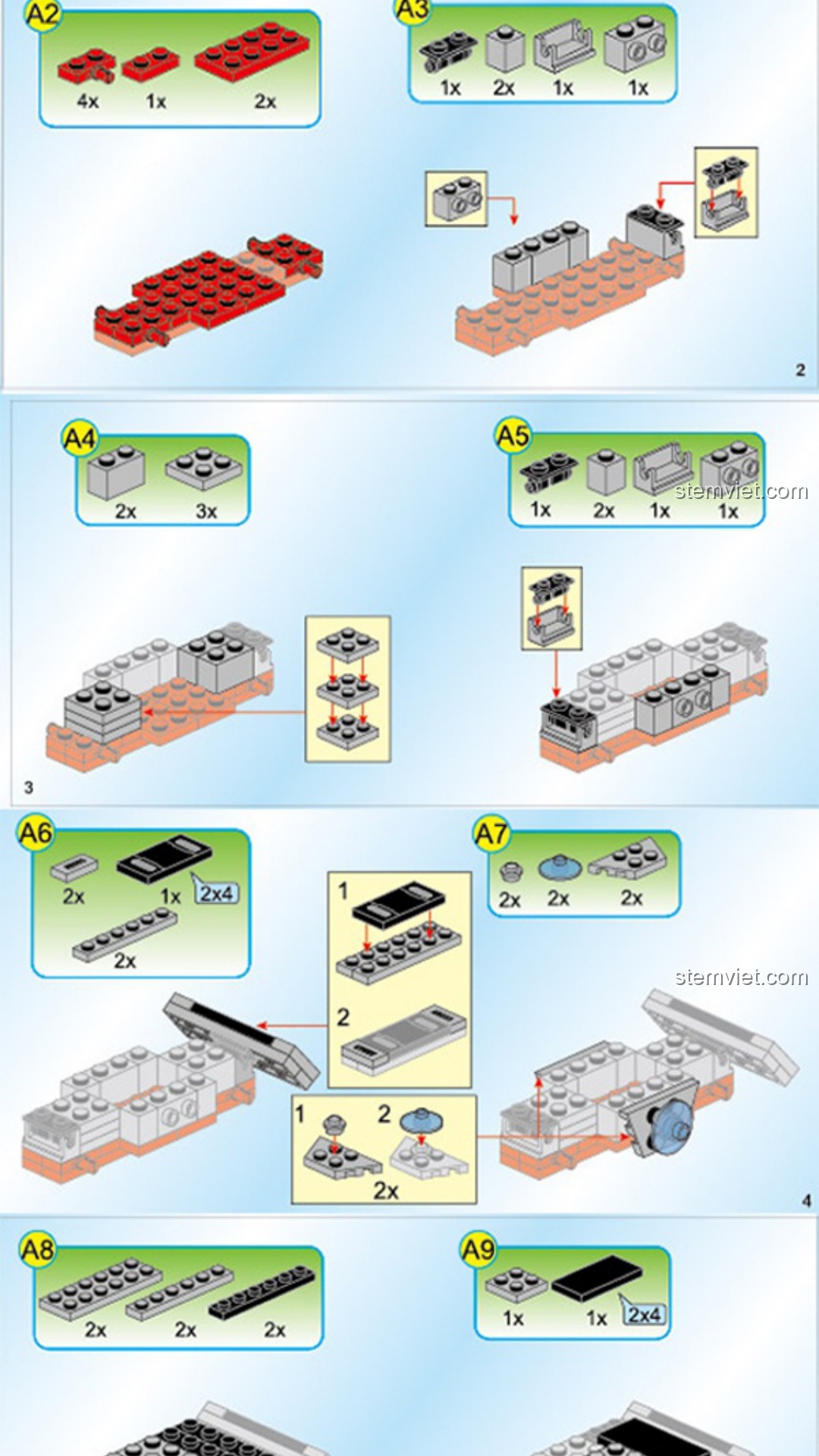 A2
4x 1x 2x

A3
1x 2x 1x 1x

2

A4
2x 3x

A5
1x 2x 1x 1x

stemviet.com

3

A6
2x 1x 2x4
2x

1

2

A7
2x 2x 2x

stemviet.com

1 2
2x

4

A8
2x 2x 2x

A9
1x 1x 2x4