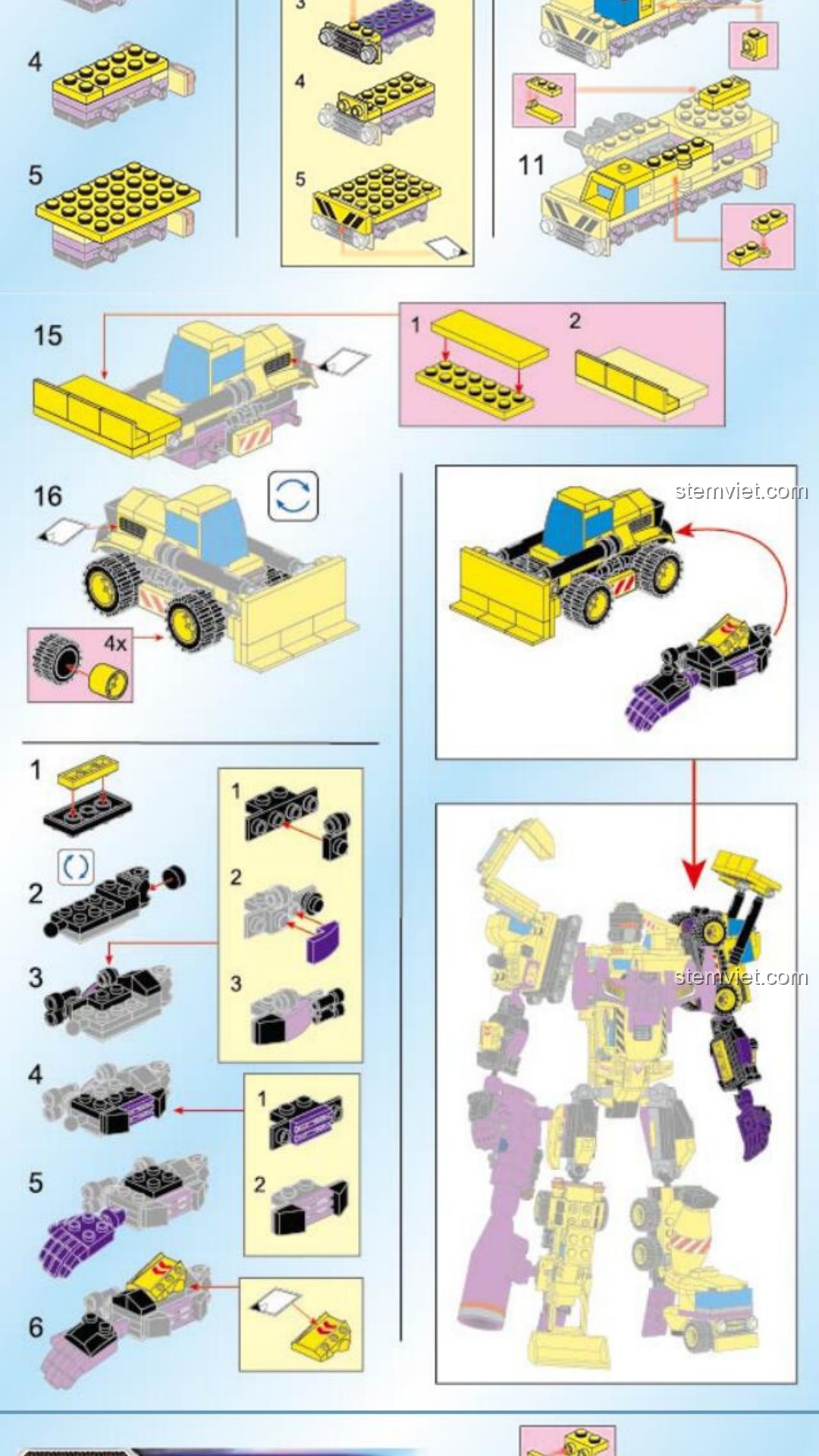 4

5

3

4

5

11

15

1

2

16

4x

stemviet.com

1

2

3

4

5

6

1

2

3

1

2

stemviet.com