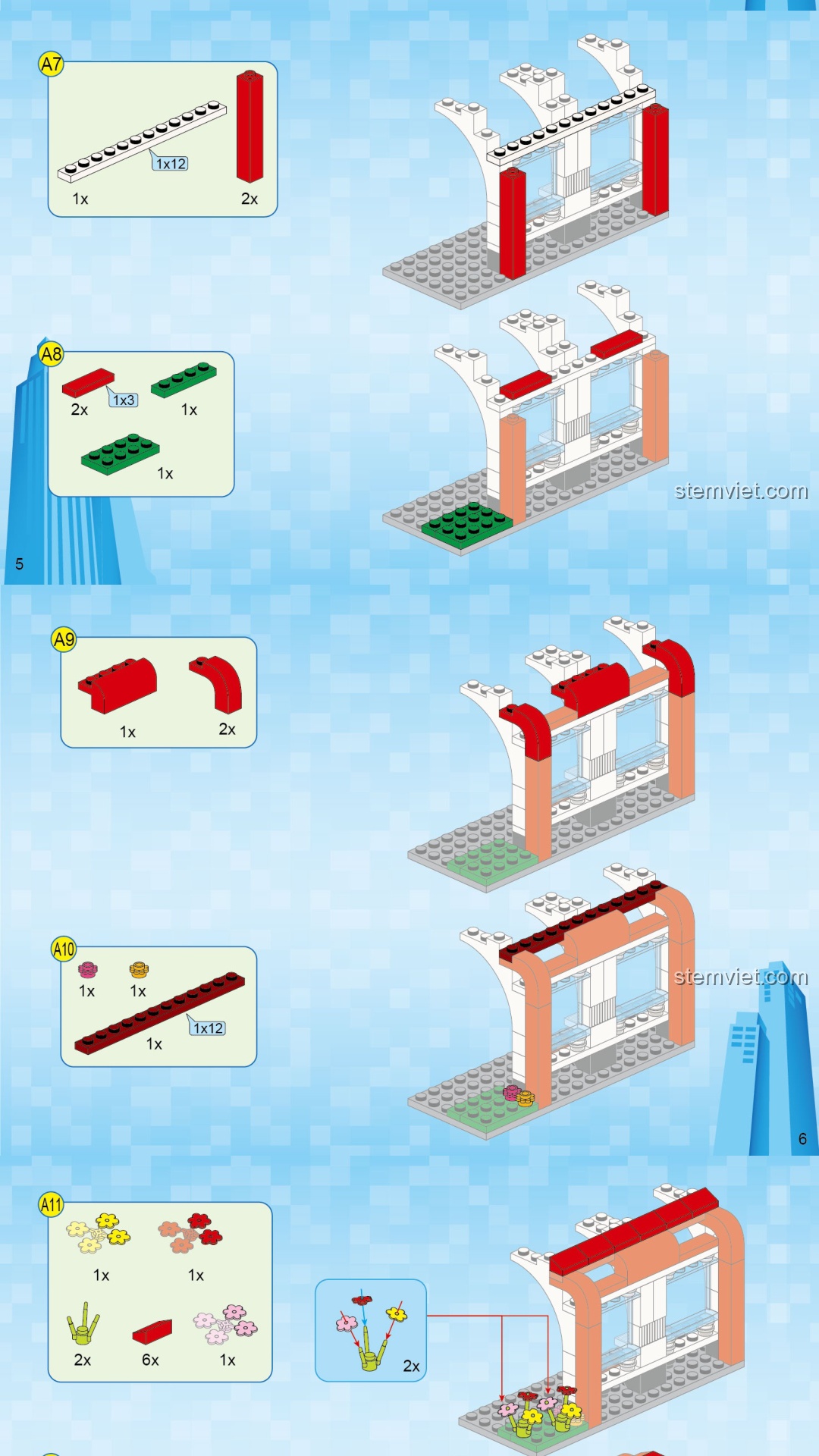 A7
1x12
1x
2x

A8
1x3
2x
1x
1x

stemviet.com
5

A9
1x
2x

A10
1x
1x
1x12
1x

stemviet.com
6

A11
1x
1x
2x
6x
1x

2x