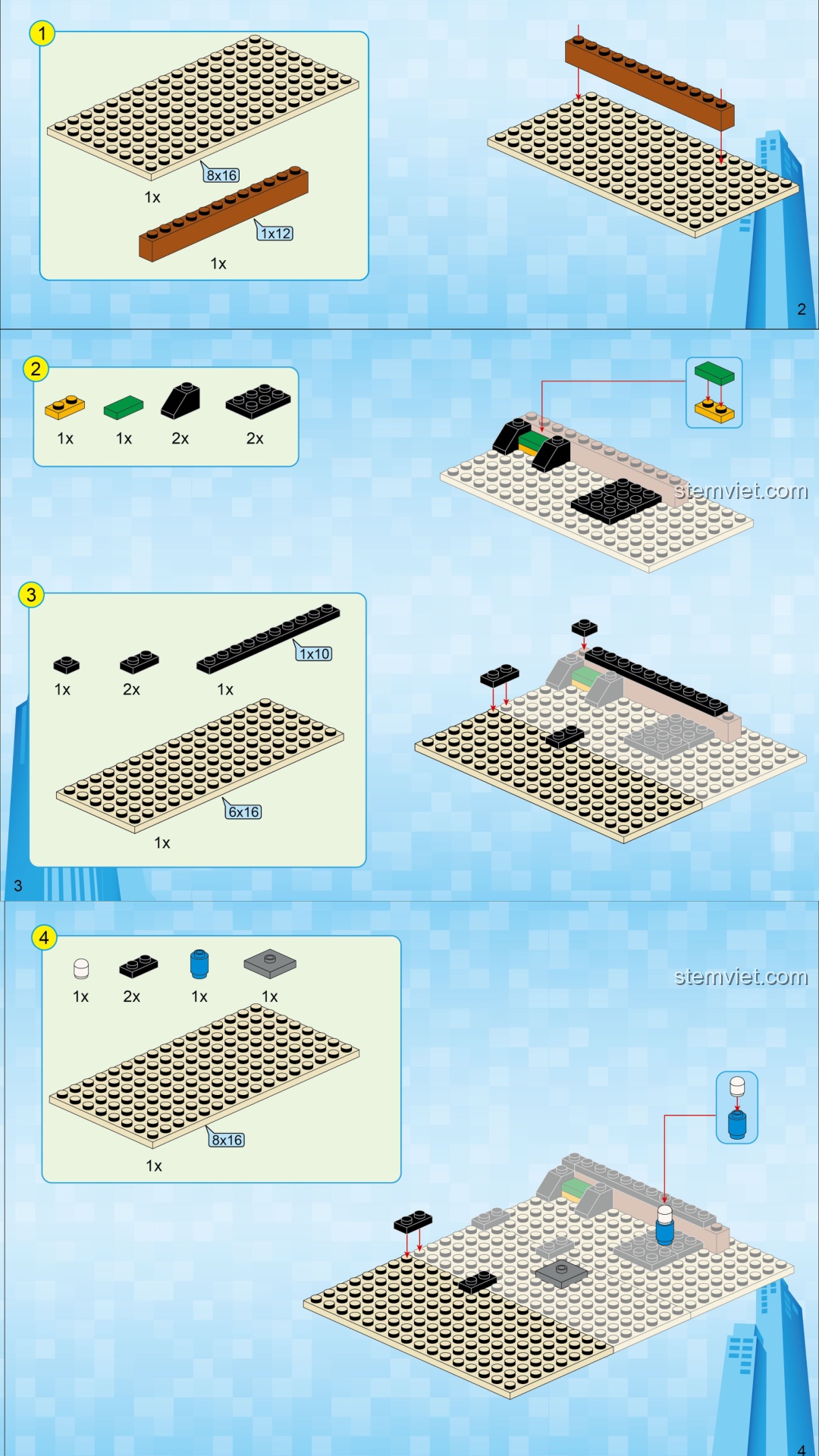 1

8x16

1x

1x12

1x

2

2

1x 1x 2x 2x

stemviet.com

3

1x 2x 1x10

1x

6x16

1x

3

4

1x 2x 1x 1x

8x16

1x

stemviet.com

4