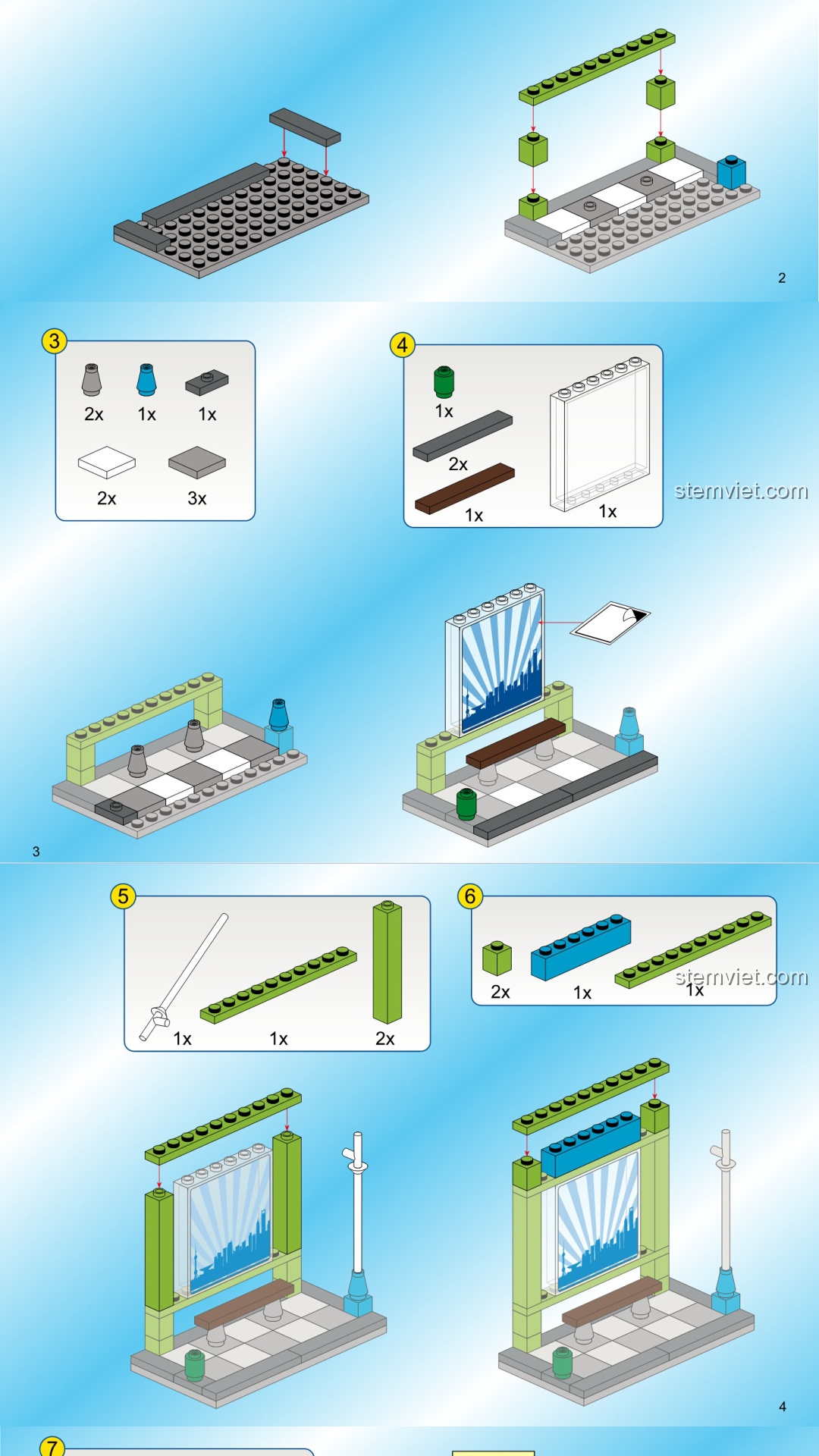 2

3

2x 1x 1x

2x 3x

4

1x

2x

1x 1x

stemviet.com

3

5

1x 1x 2x

6

2x 1x 1x

stemviet.com

4

7