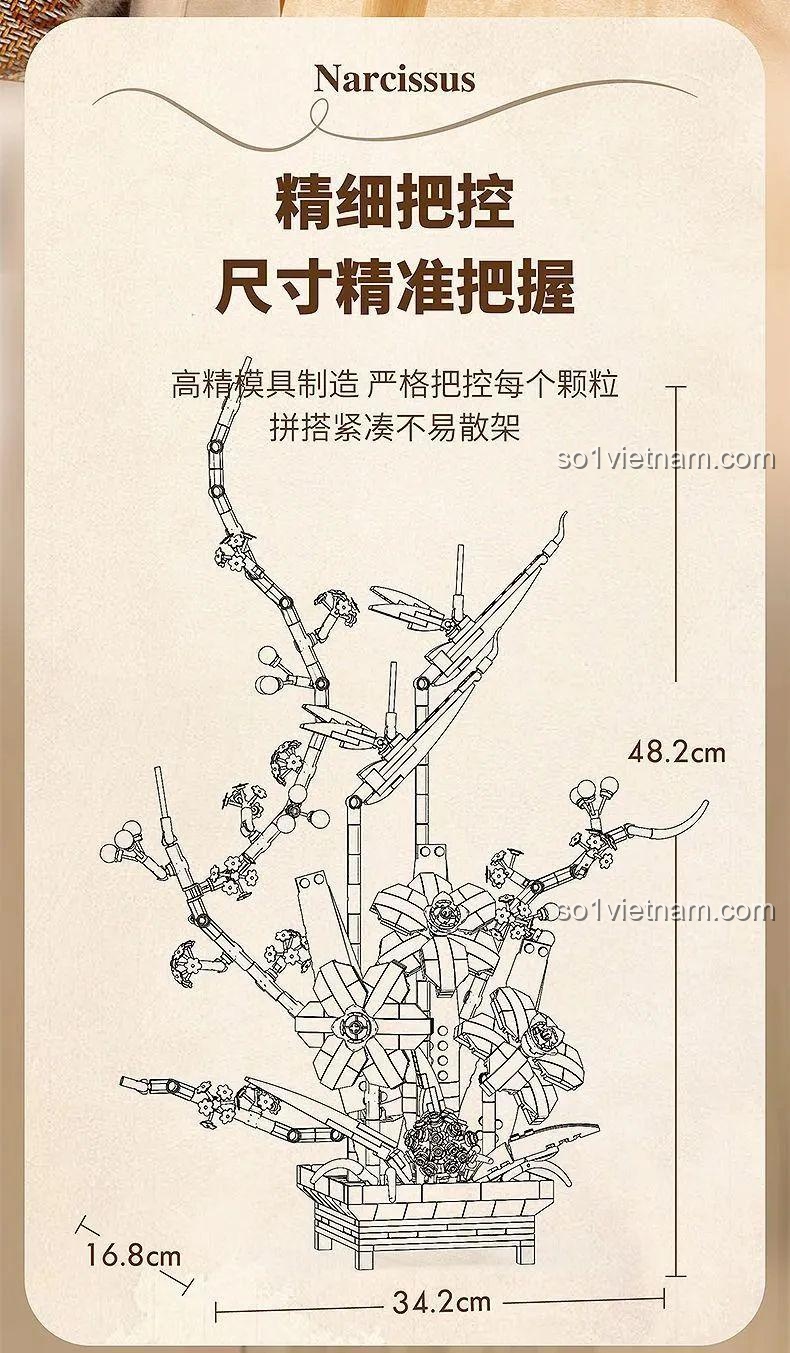 Narcissus

精细把控
尺寸精准把握

高精模具制造 严格把控每个颗粒
拼搭紧凑不易散架

so1vietnam.com

48.2cm

so1vietnam.com

16.8cm

34.2cm