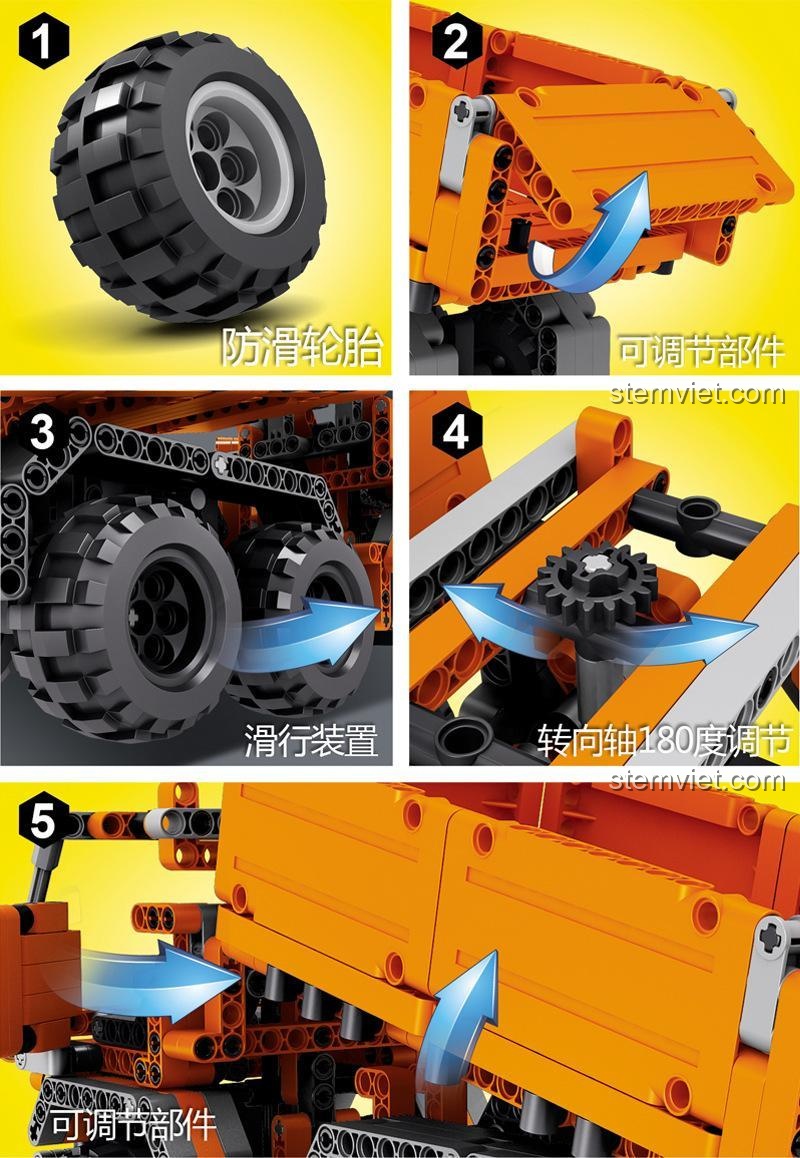 1

防滑轮胎

2

可调节部件

stemviet.com

3

滑行装置

4

转向轴180度调节

stemviet.com

5

可调节部件