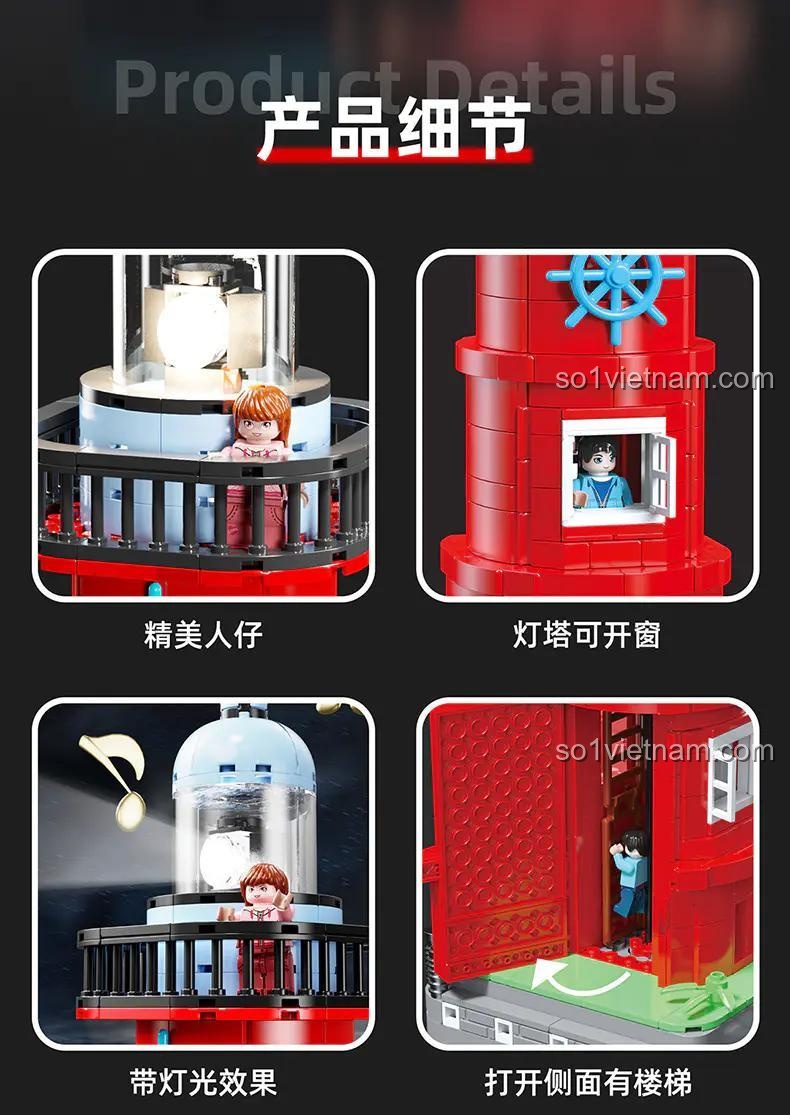 Product Details
产品细节

so1vietnam.com

精美人仔

灯塔可开窗

so1vietnam.com

带灯光效果

打开侧面有楼梯