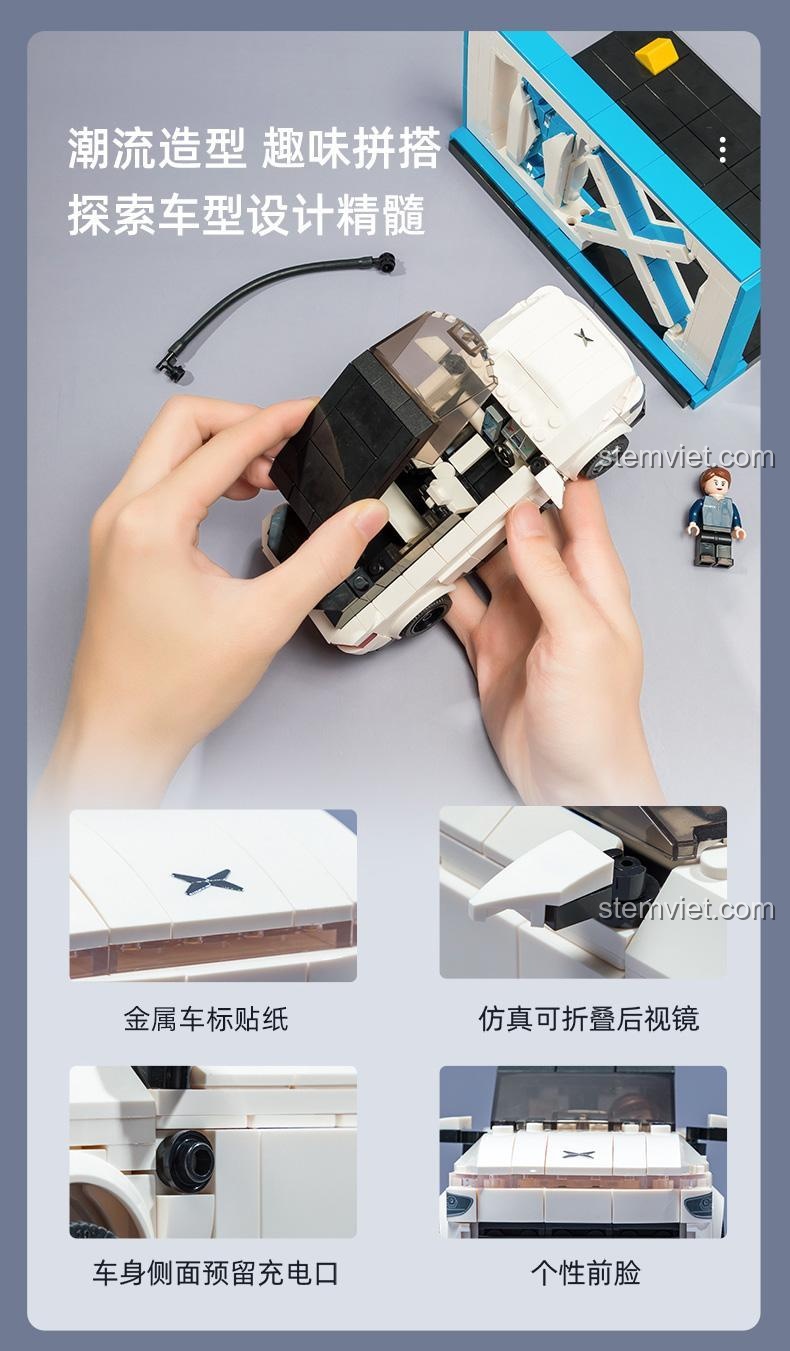 潮流造型 趣味拼搭
探索车型设计精髓

stemviet.com

stemviet.com

金属车标贴纸

仿真可折叠后视镜

车身侧面预留充电口

个性前脸