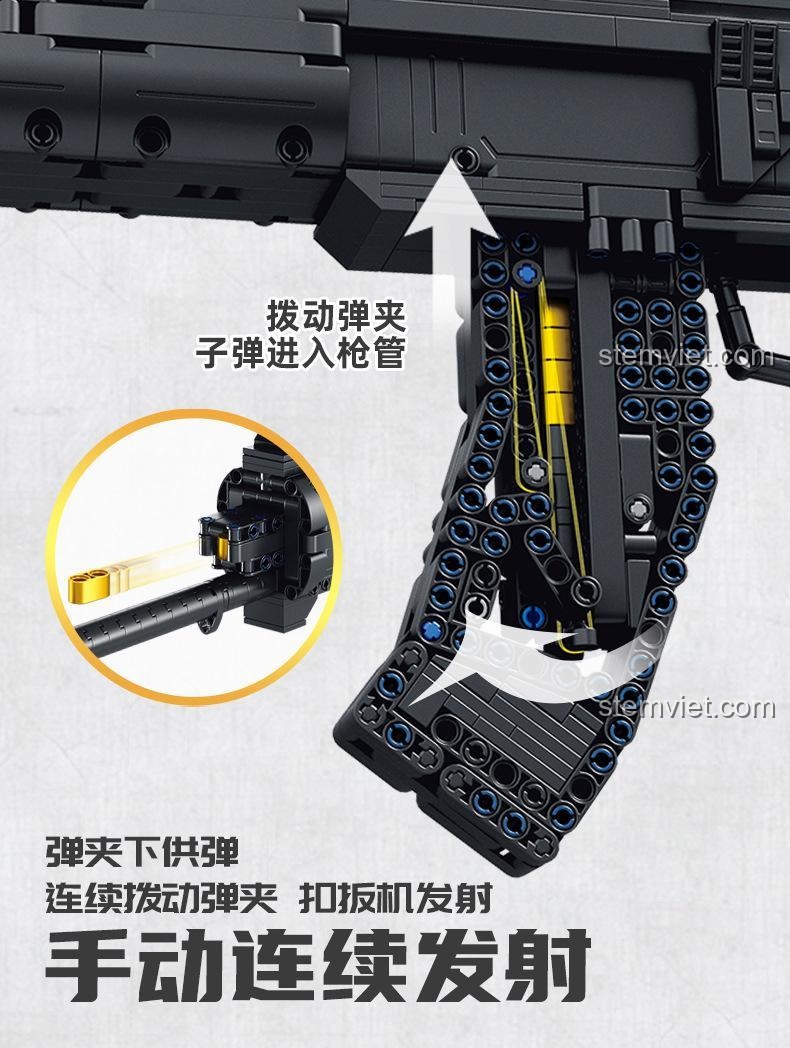 拨动弹夹
子弹进入枪管

stemviet.com

stemviet.com

弹夹下供弹
连续拨动弹夹 扣扳机发射
手动连续发射