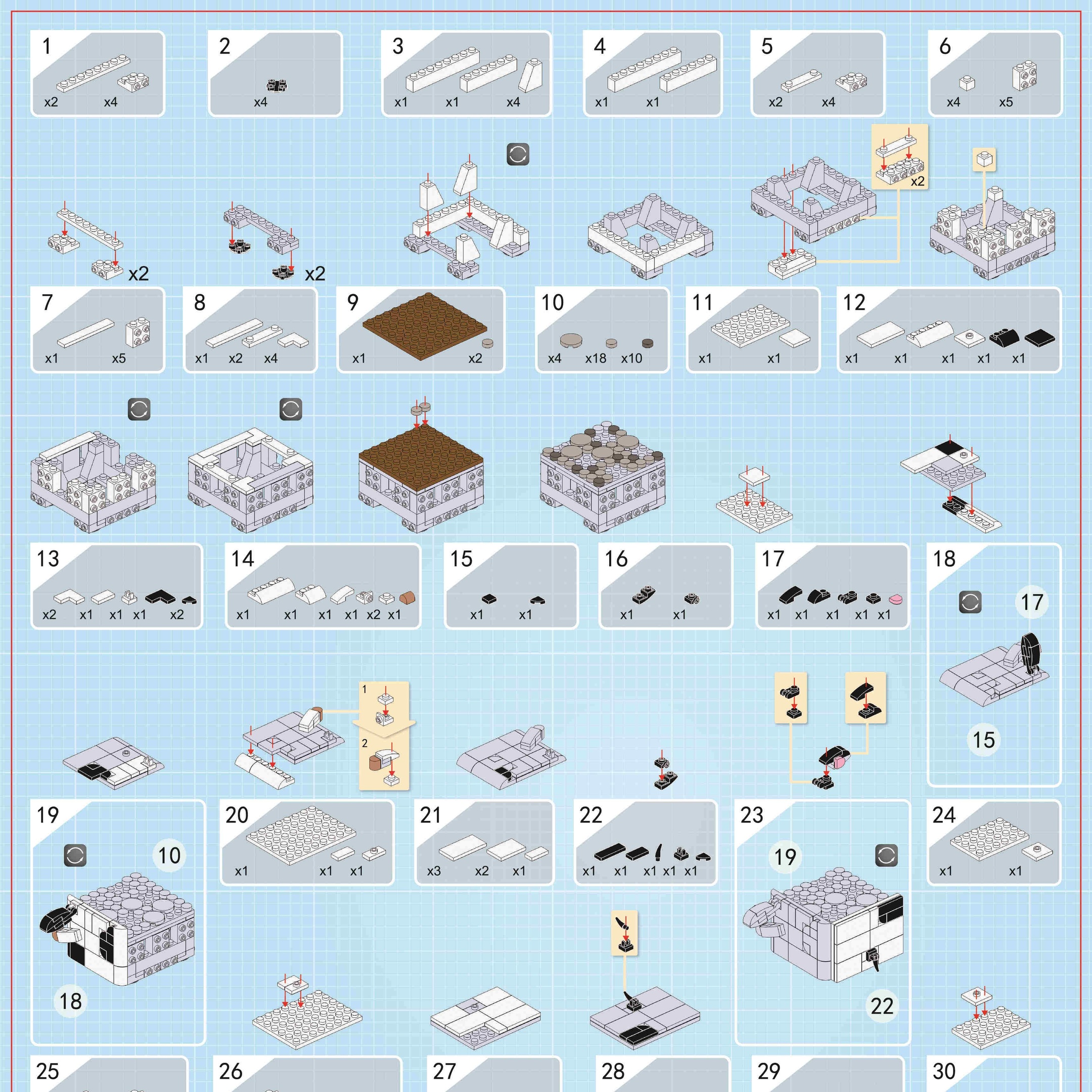 1
x2 x4

2
x4

3
x1 x1 x4

4
x1 x1

5
x2 x4

6
x4 x5

x2

x2

x2

7
x1 x5

8
x1 x2 x4

9
x1 x2

10
x4 x18 x10

11
x1 x1

12
x1 x1 x1 x1 x1

13
x2 x1 x1 x1 x2

14
x1 x1 x1 x1 x2 x1

15
x1 x1

16
x1 x1

17
x1 x1 x1 x1 x1

18
17
15

1
2

19
10
18

20
x1 x1 x1

21
x3 x2 x1

22
x1 x1 x1 x1 x1

23
19
22

24
x1 x1

25

26

27

28

29

30