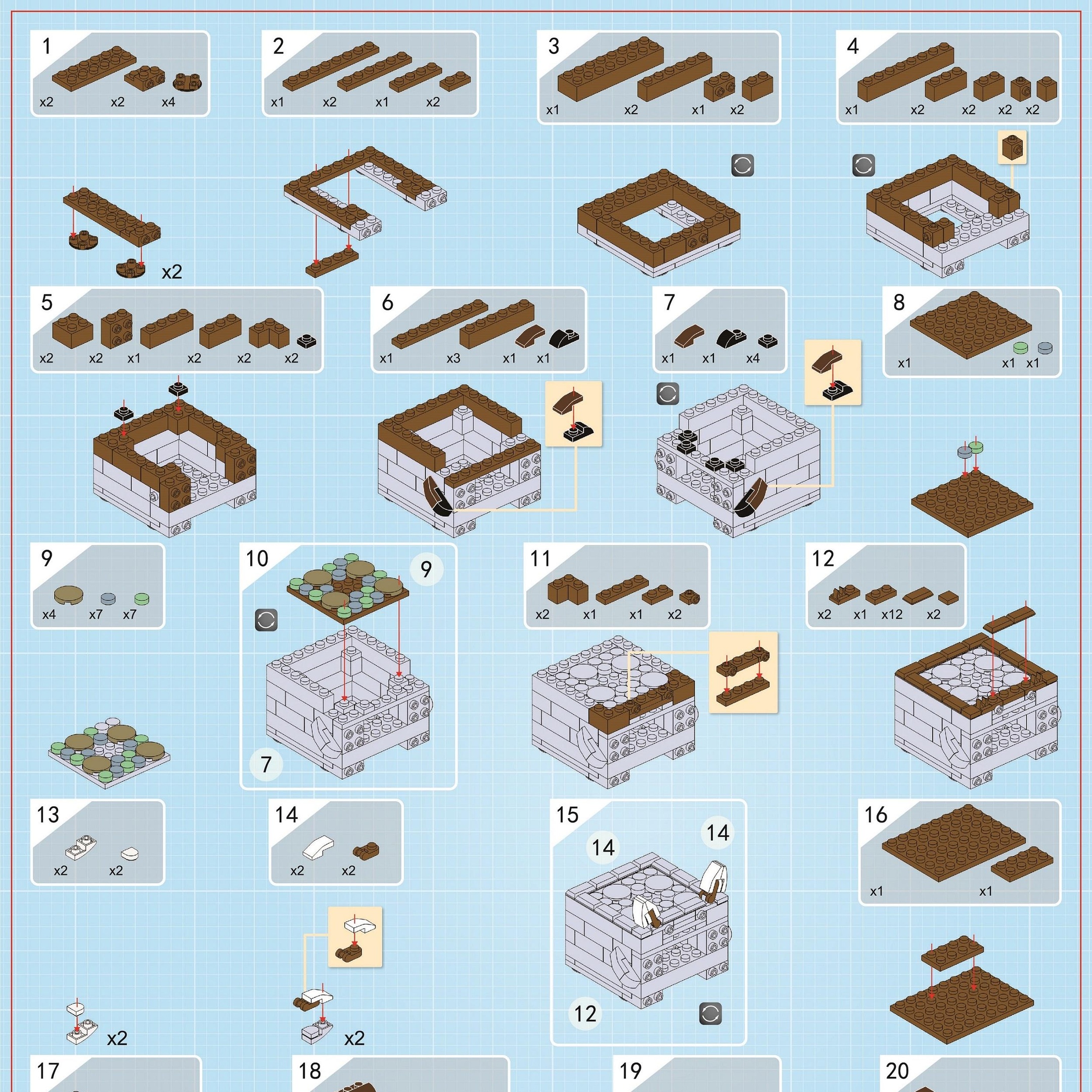 1
x2 x2 x4
x2

2
x1 x2 x1 x2

3
x1 x2 x1 x2

4
x1 x2 x2 x2 x2

5
x2 x2 x1 x2 x2 x2

6
x1 x3 x1 x1

7
x1 x1 x4

8
x1 x1 x1

9
x4 x7 x7

10
9
7

11
x2 x1 x1 x2

12
x2 x1 x12 x2

13
x2 x2
x2

14
x2 x2
x2

15
14
14
12

16
x1 x1

17

18

19

20