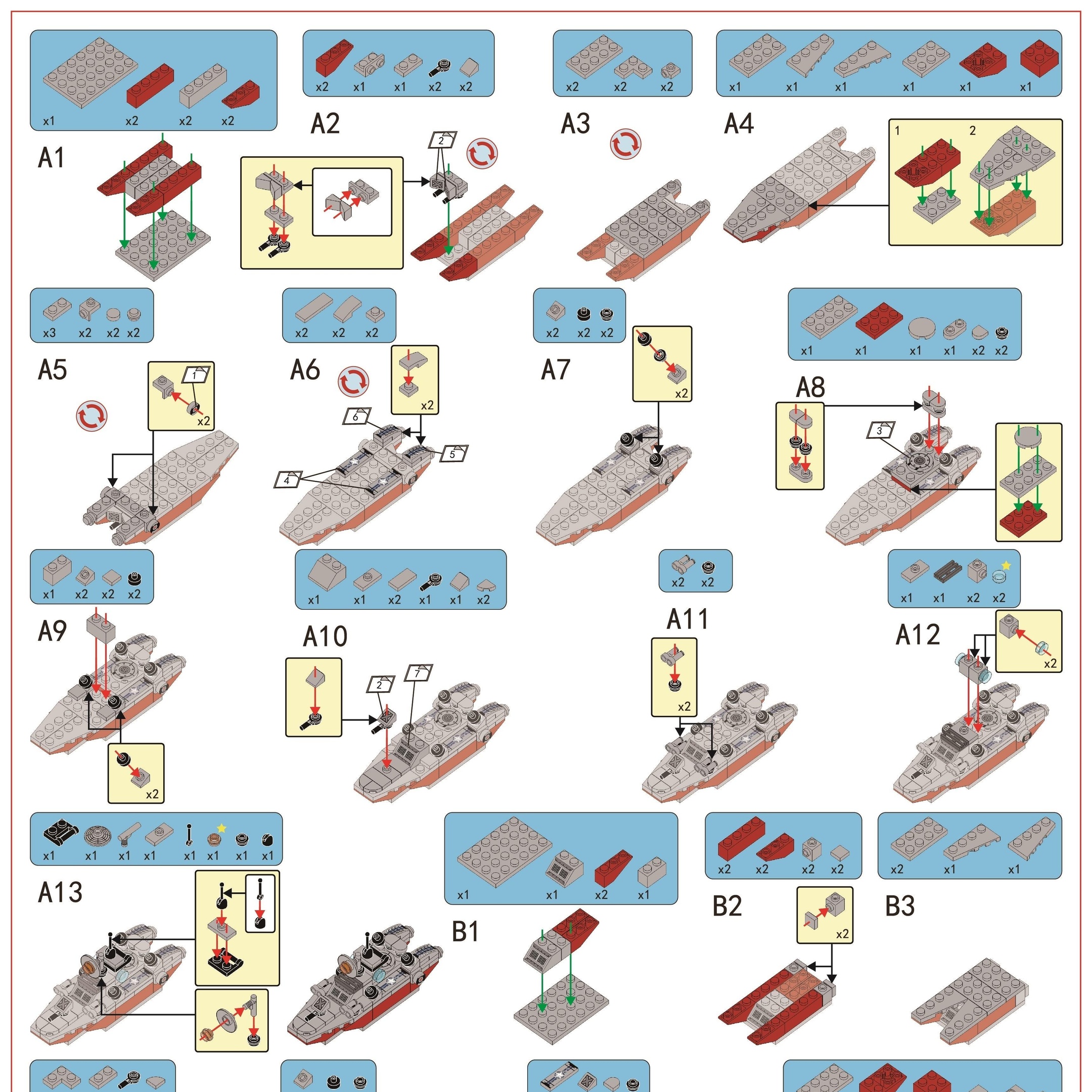 x1 x2 x2 x2

A1

x2 x1 x1 x2 x2

A2

2

x2 x2 x2

A3

x1 x1 x1 x1 x1 x1

A4

1 2

x3 x2 x2 x2

A5

1

x2

x2 x2 x2

A6

x2

6

5

4

x2 x2 x2

A7

x2

x1 x1 x1 x1 x2 x2

A8

3

x1 x2 x2 x2

A9

x2

x1 x1 x2 x1 x1 x2

A10

2

7

x2 x2

A11

x2

x1 x1 x2 x2

A12

x2

x1 x1 x1 x1 x1 x1 x1 x1

A13

x1 x1 x2 x1

B1

x2 x2 x2 x2

B2

x2

x2 x1 x1

B3