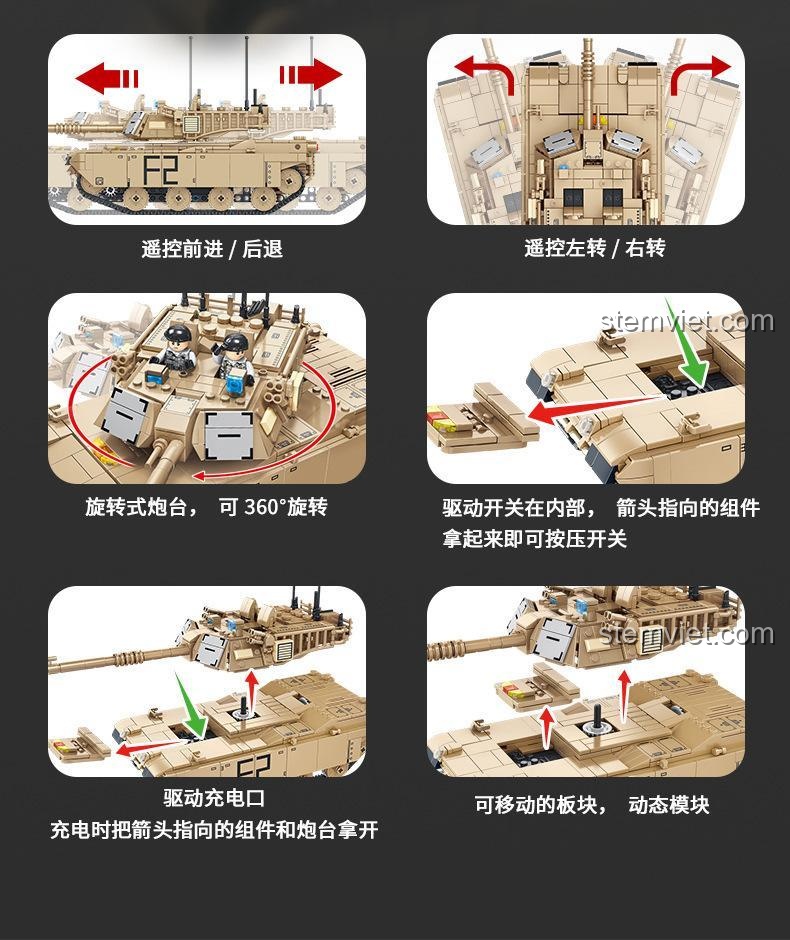 F2

遥控前进 / 后退

遥控左转 / 右转

旋转式炮台， 可 360°旋转

stemviet.com

驱动开关在内部， 箭头指向的组件拿起来即可按压开关

F2

驱动充电口
充电时把箭头指向的组件和炮台拿开

stemviet.com

可移动的板块， 动态模块