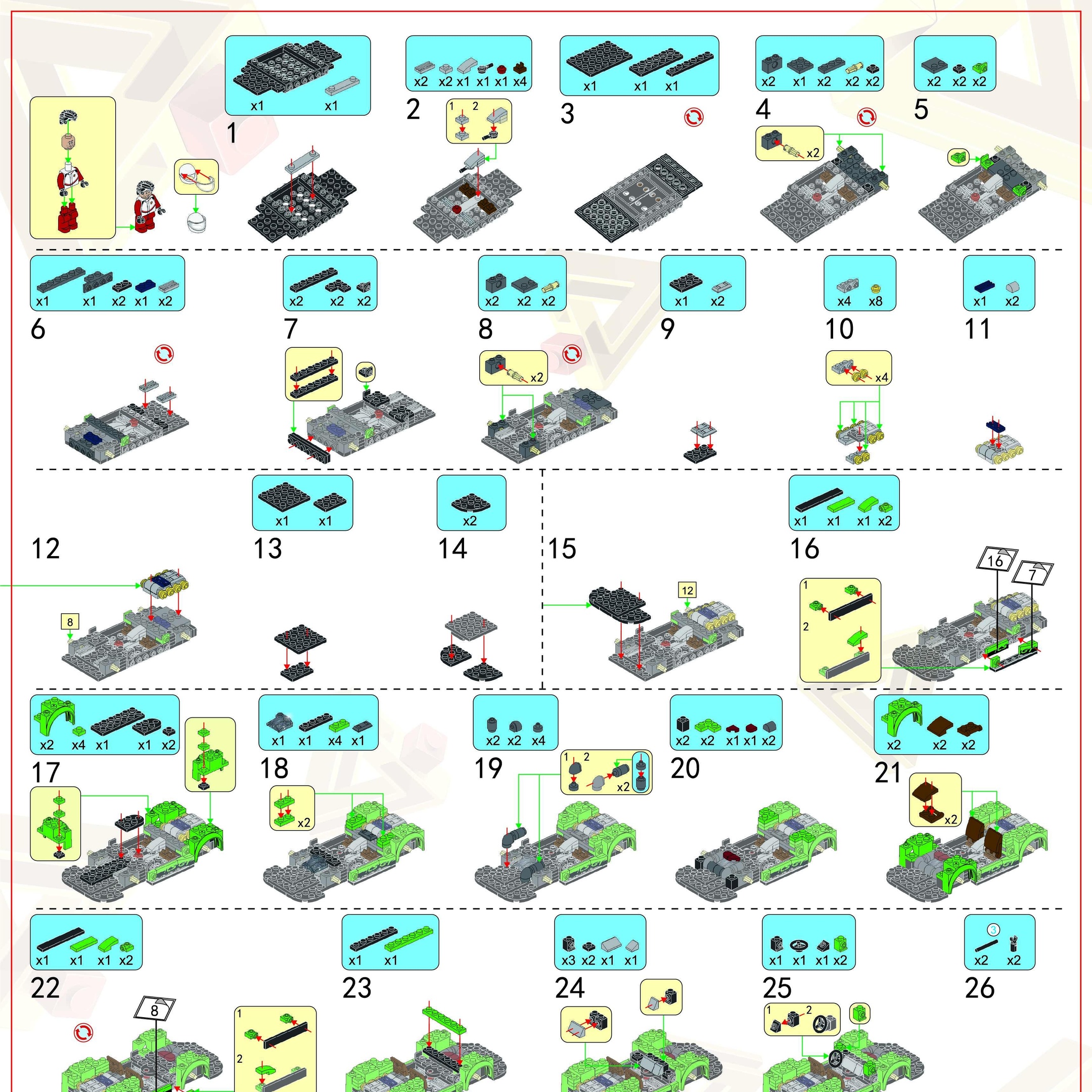 x1 x1
1

x2 x2 x1 x1 x1 x4
2
1 2

x1 x1 x1
3

x2 x1 x2 x2 x2
4
x2

x2 x2 x2
5

x1 x1 x2 x1 x2
6

x2 x2 x2
7

x2 x2 x2
8
x2

x1 x2
9

x4 x8
10
x4

x1 x2
11

12
8

x1 x1
13

x2
14

15
12

x1 x1 x1 x2
16
1
2
16
7

x2 x4 x1 x1 x2
17

x1 x1 x4 x1
18
x2

x2 x2 x4
19
1 2
x2

x2 x2 x1 x1 x2
20

x2 x2 x2
21
x2

x1 x1 x1 x2
22
8
1
2

x1 x1
23

x3 x2 x1 x1
24

x1 x1 x1 x2
25
1 2

3
x2 x2
26