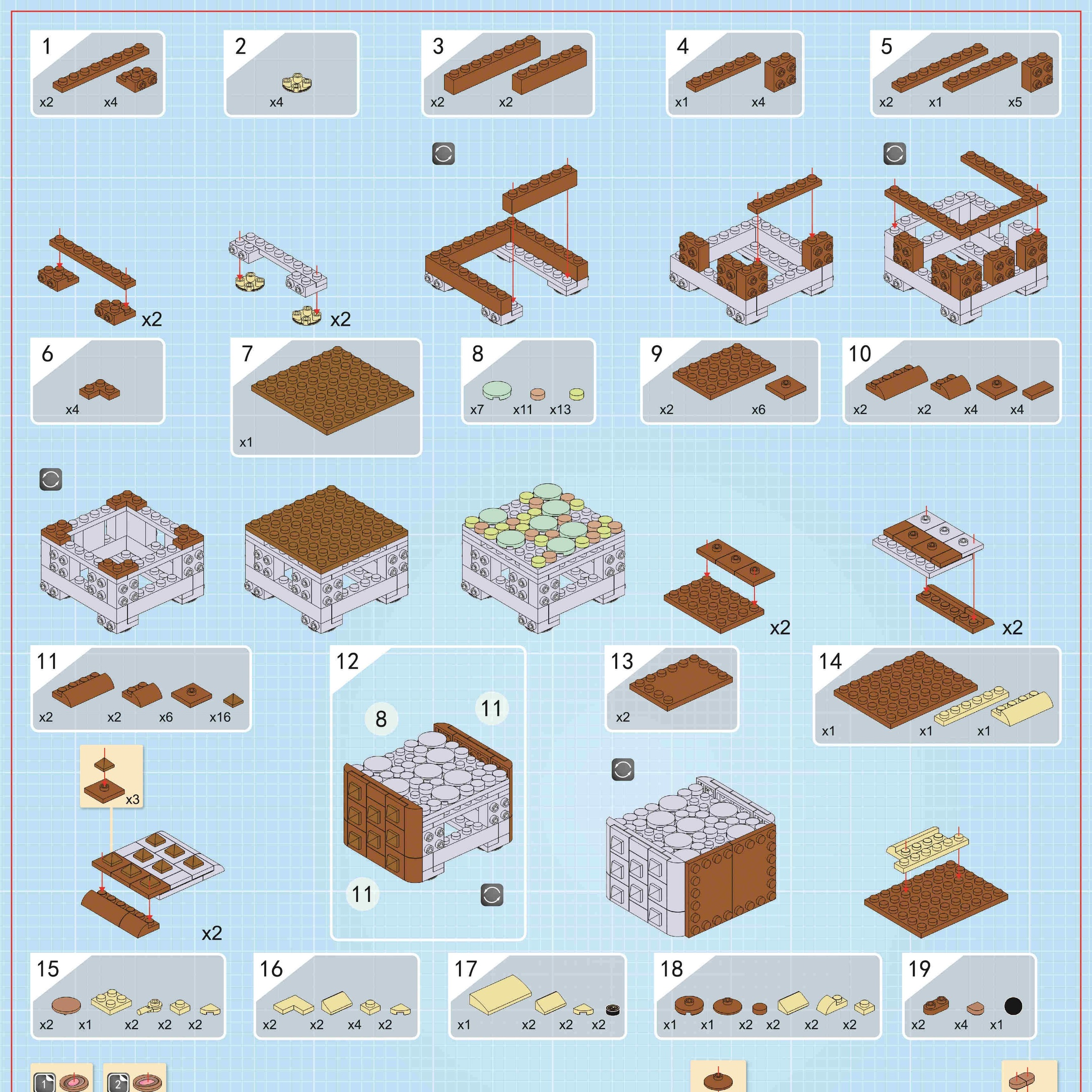 1
x2 x4

2
x4

3
x2 x2

4
x1 x4

5
x2 x1 x5

x2

x2

6
x4

7
x1

8
x7 x11 x13

9
x2 x6

10
x2 x2 x4 x4

x2

x2

11
x2 x2 x6 x16

12

8

11

11

13
x2

14
x1 x1 x1

x3

x2

15
x2 x1 x2 x2 x2

16
x2 x2 x4 x2

17
x1 x2 x2 x2

18
x1 x1 x2 x2 x2 x2

19
x2 x4 x1

1

2