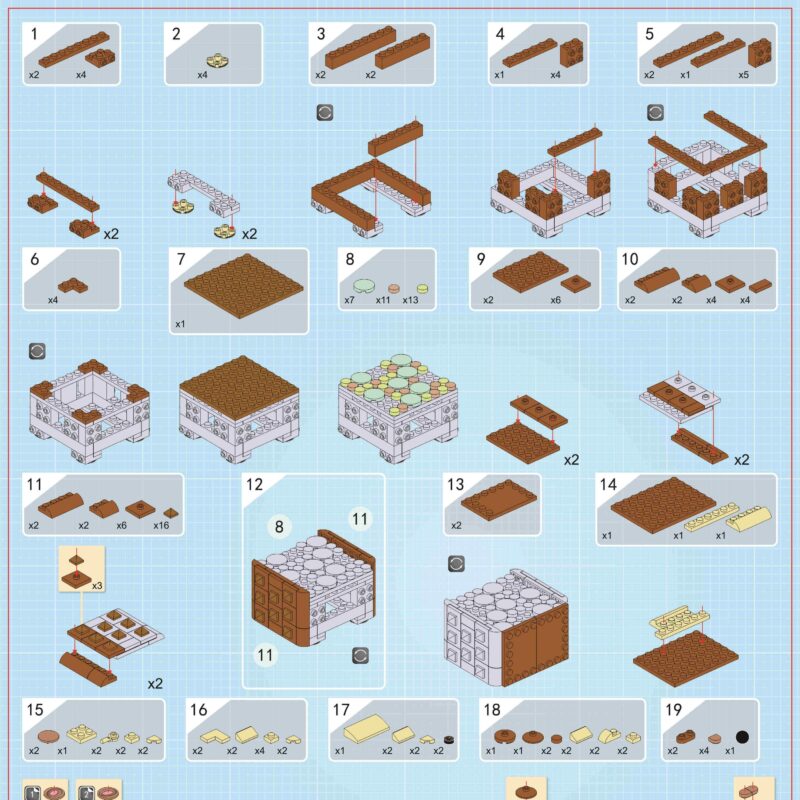 1
x2 x4

2
x4

3
x2 x2

4
x1 x4

5
x2 x1 x5

x2

x2

6
x4

7
x1

8
x7 x11 x13

9
x2 x6

10
x2 x2 x4 x4

x2

x2

11
x2 x2 x6 x16

12
8
11
11

13
x2

14
x1 x1 x1

x3

x2

15
x2 x1 x2 x2 x2

16
x2 x2 x4 x2

17
x1 x2 x2 x2

18
x1 x1 x2 x2 x2 x2

19
x2 x4 x1