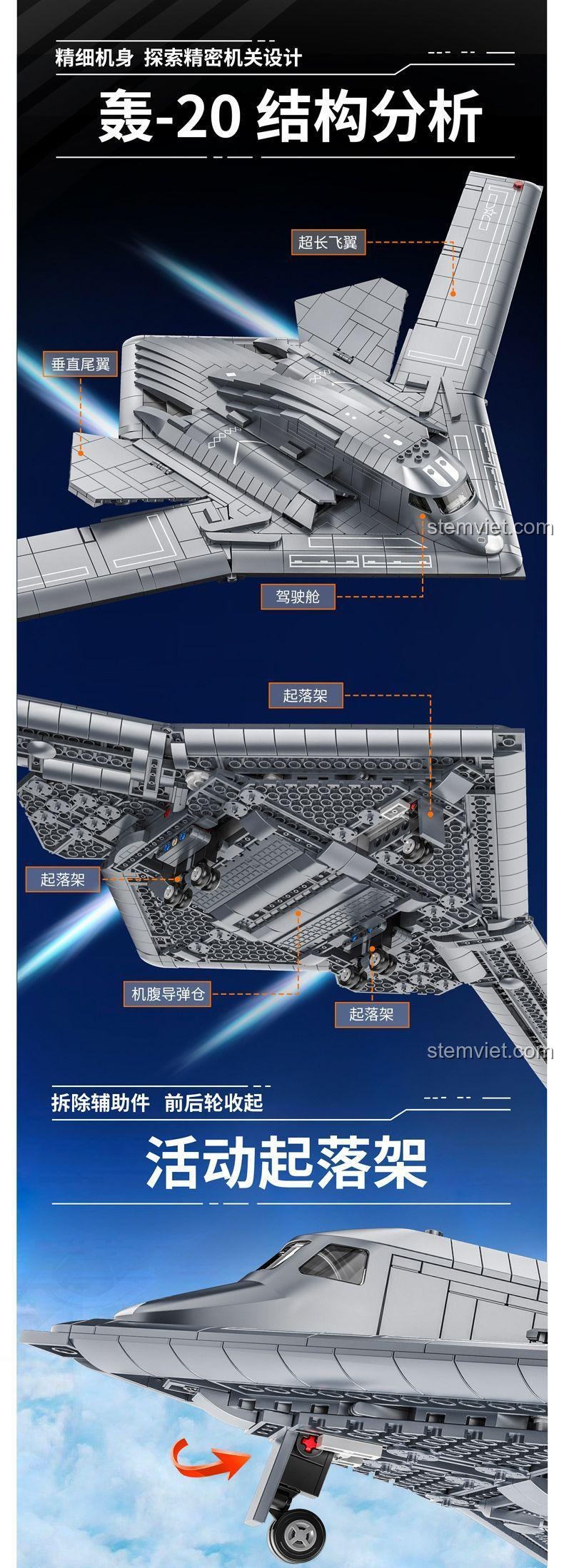 精细机身 探索精密机关设计

轰-20 结构分析

超长飞翼

垂直尾翼

stemviet.com

驾驶舱

起落架

起落架

机腹导弹仓

起落架

stemviet.com

拆除辅助件 前后轮收起

活动起落架