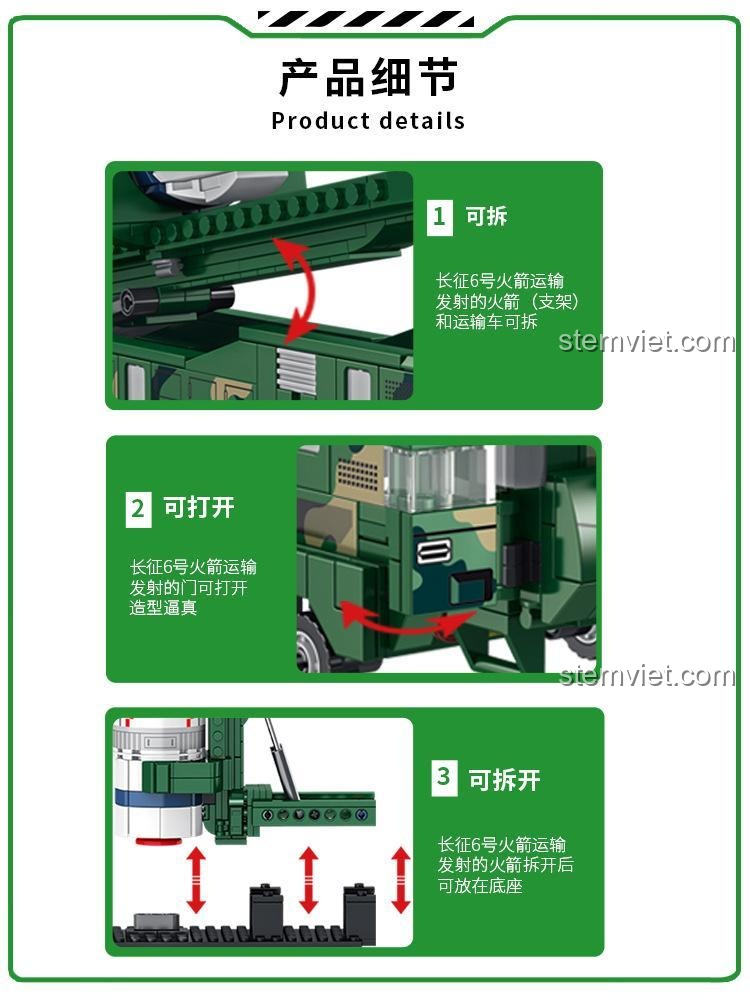 产品细节
Product details

1 可拆

长征6号火箭运输发射的火箭（支架）和运输车可拆

stemviet.com

2 可打开

长征6号火箭运输发射的门可打开造型逼真

stemviet.com

3 可拆开

长征6号火箭运输发射的火箭拆开后可放在底座