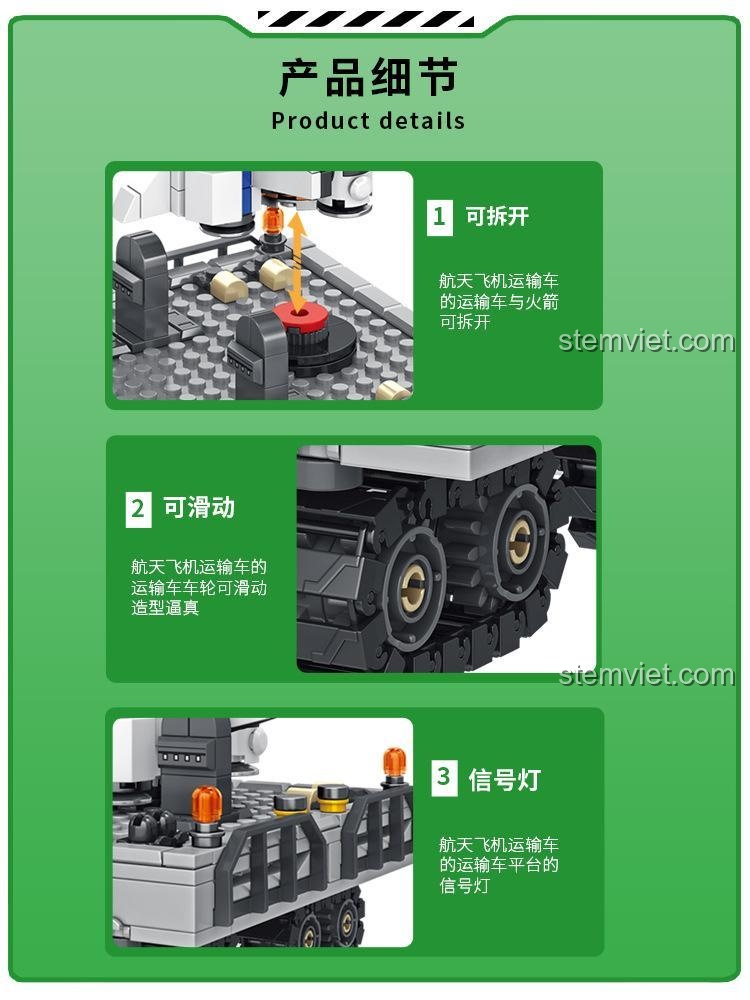 产品细节
Product details

1 可拆开

航天飞机运输车的运输车与火箭可拆开

stemviet.com

2 可滑动

航天飞机运输车的运输车车轮可滑动造型逼真

stemviet.com

3 信号灯

航天飞机运输车的运输车平台的信号灯