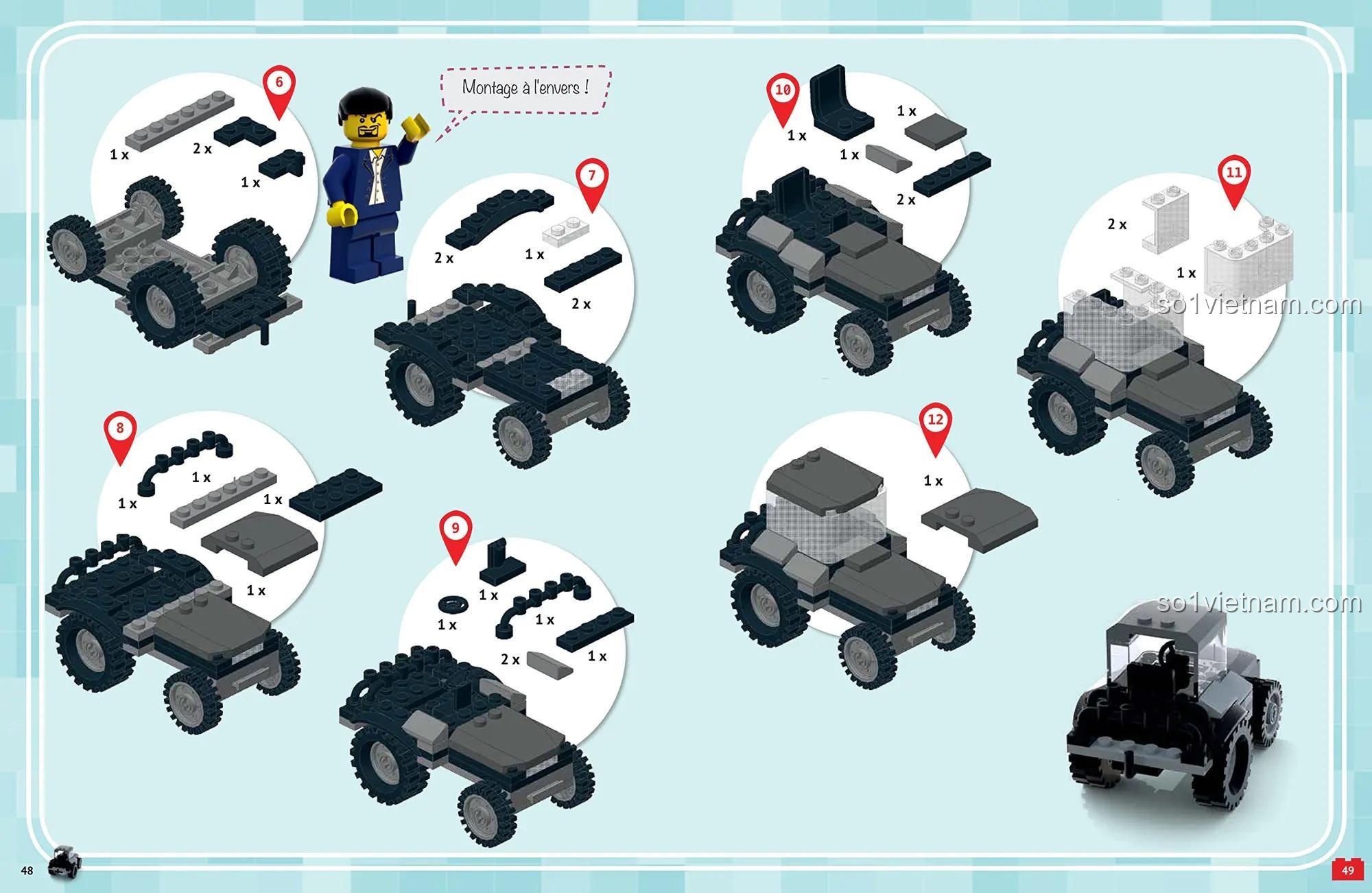 6

1 x

2 x

1 x

Montage à l'envers !

7

2 x

1 x

2 x

8

1 x

1 x

1 x

1 x

9

1 x

1 x

1 x

2 x

1 x

10

1 x

1 x

1 x

2 x

11

2 x

1 x

so1vietnam.com

12

1 x

so1vietnam.com

48

49