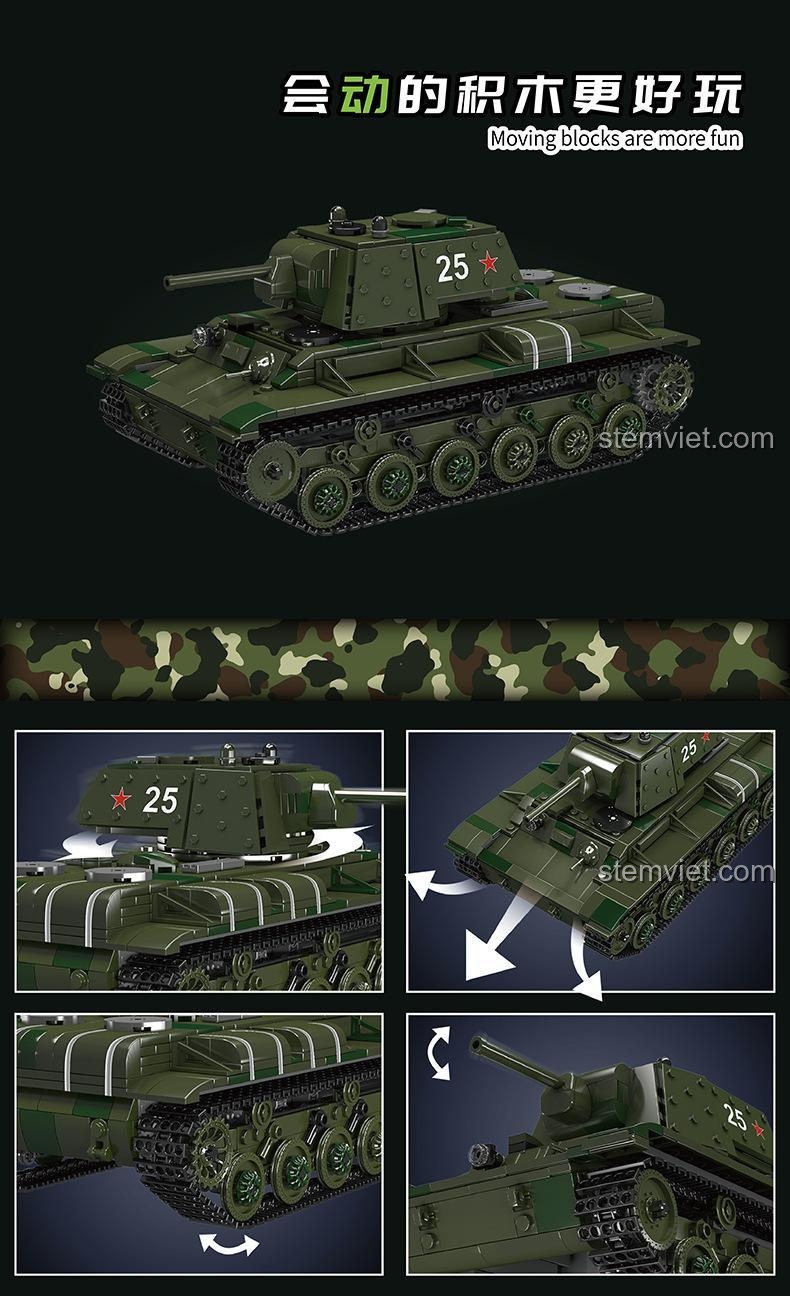 会动的积木更好玩
Moving blocks are more fun

25

stemviet.com

25

25

stemviet.com

25