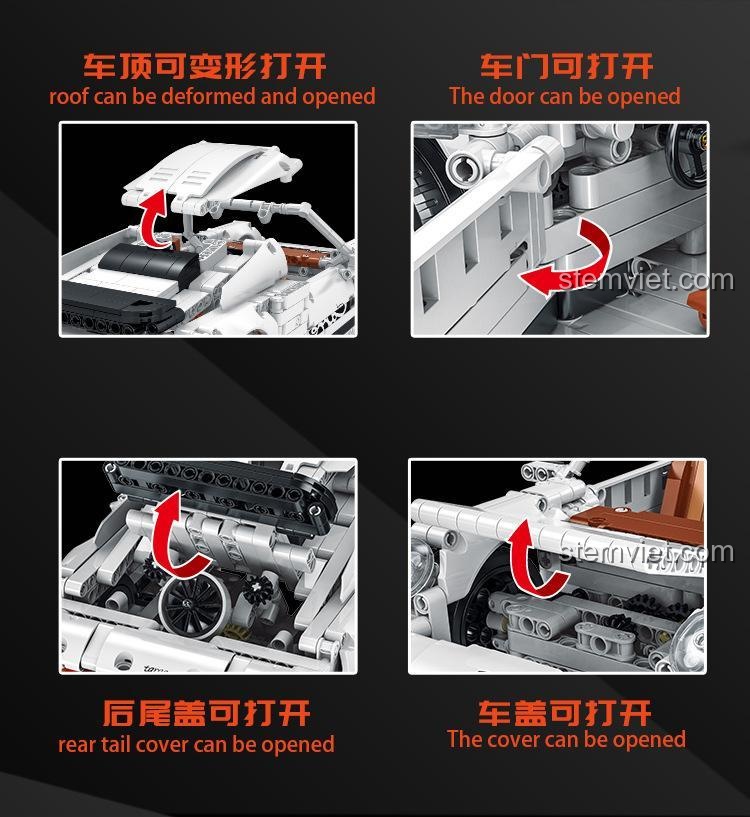 车顶可变形打开
roof can be deformed and opened

车门可打开
The door can be opened

stemviet.com

stemviet.com

后尾盖可打开
rear tail cover can be opened

车盖可打开
The cover can be opened