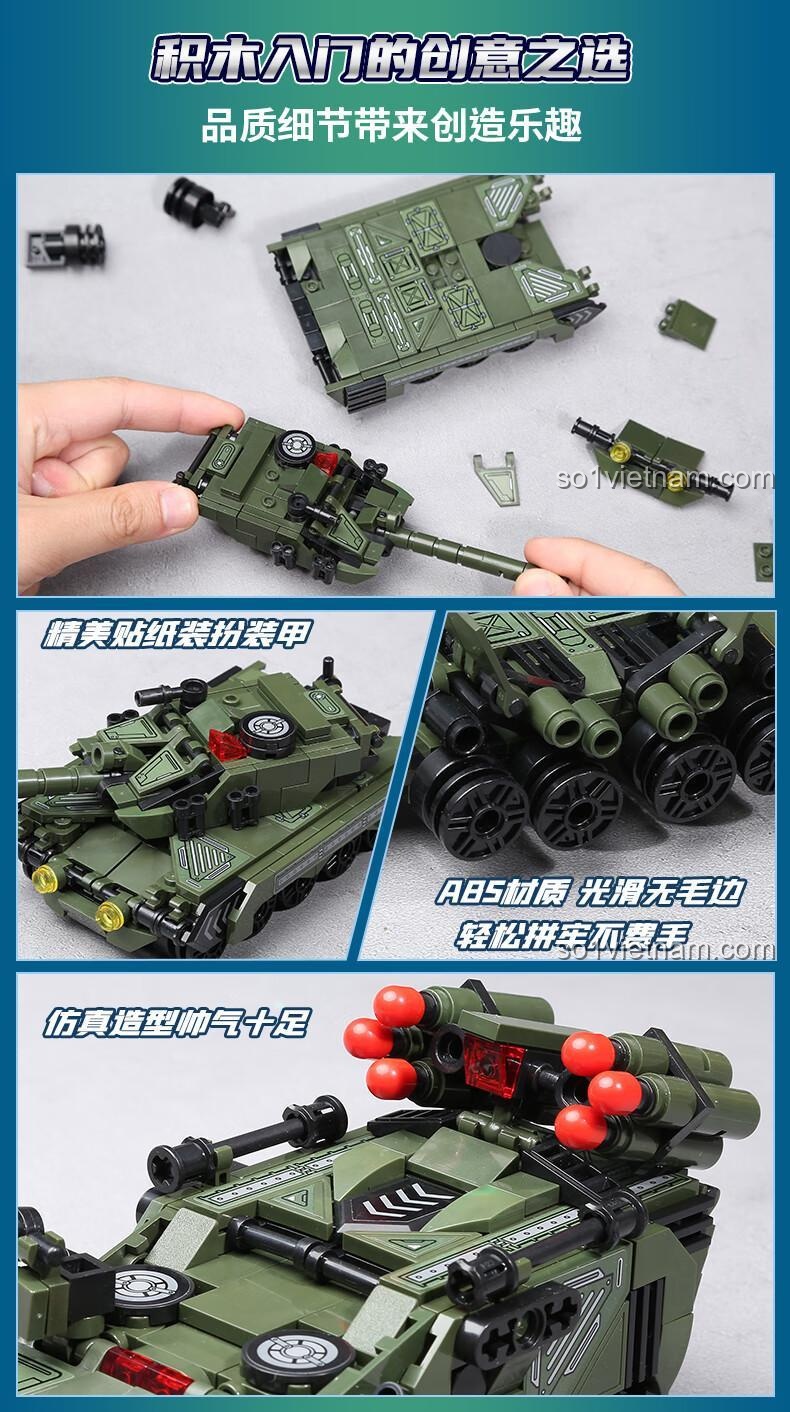 积木入门的创意之选

品质细节带来创造乐趣

so1vietnam.com

精美贴纸装扮装甲

ABS材质 光滑无毛边

轻松拼牢不费手

so1vietnam.com

仿真造型帅气十足