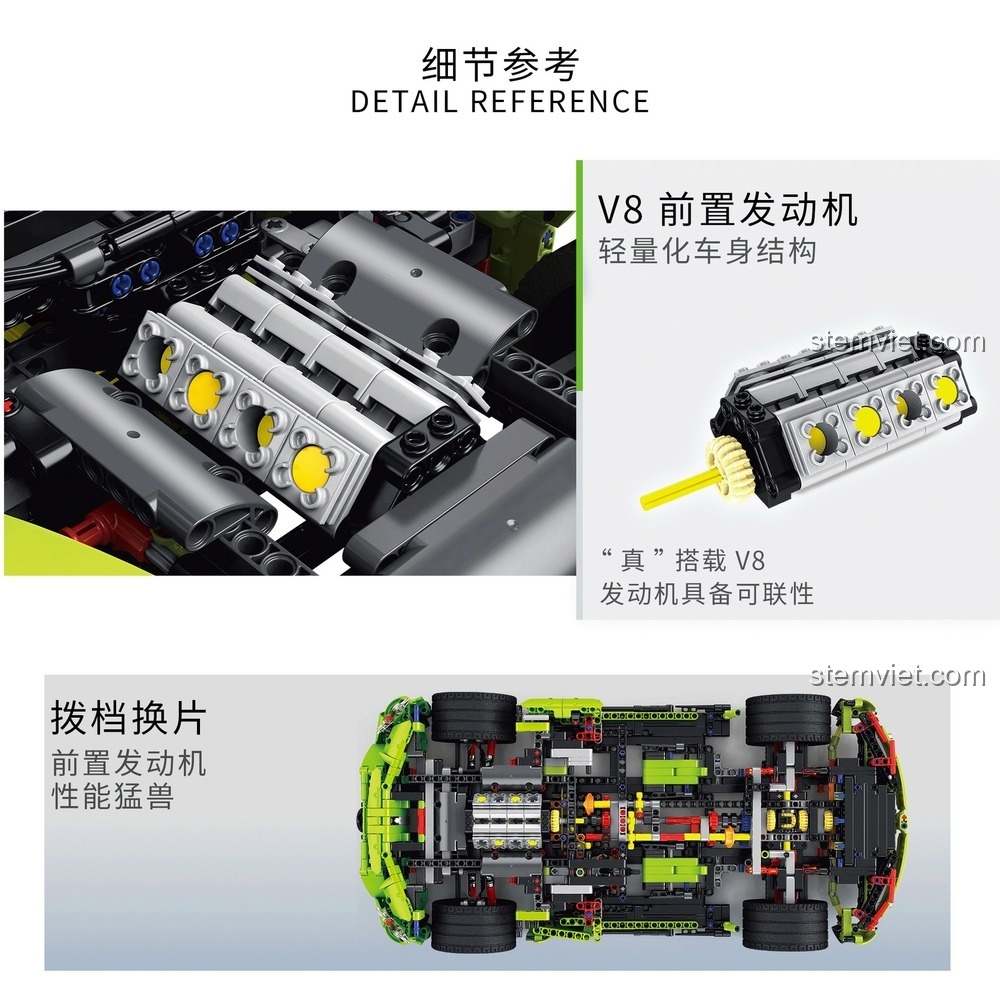 细节参考
DETAIL REFERENCE

V8 前置发动机
轻量化车身结构

stemviet.com

“真”搭载 V8
发动机具备可联性

stemviet.com

拨档换片
前置发动机
性能猛兽