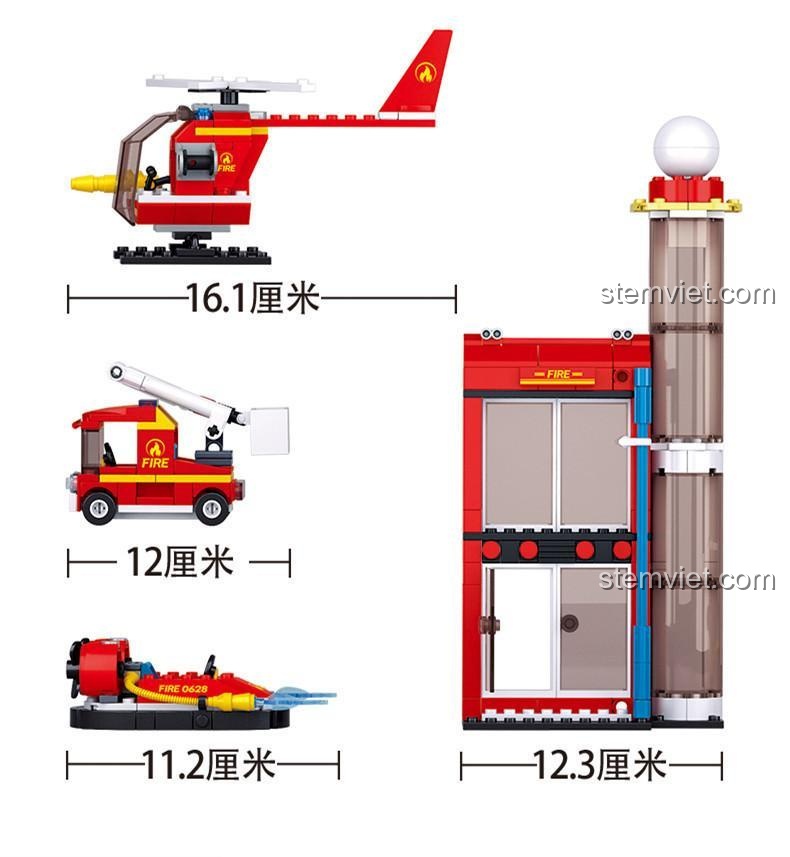 FIRE

16.1厘米

stemviet.com

FIRE

FIRE

12厘米

stemviet.com

FIRE 0628

11.2厘米

12.3厘米