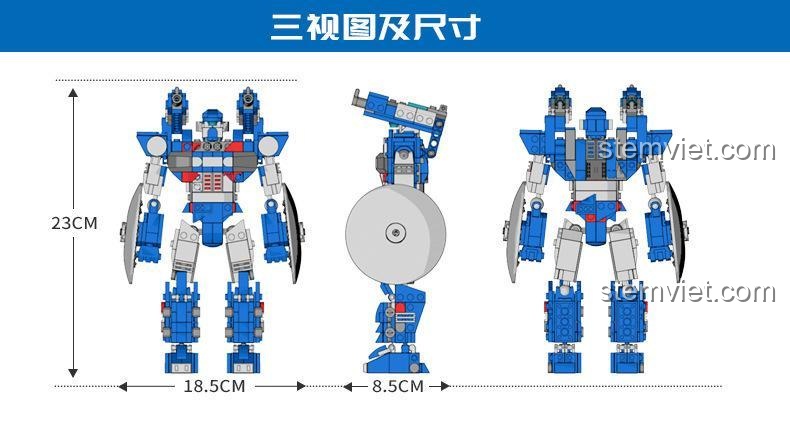 三视图及尺寸

23CM

18.5CM

8.5CM

stemviet.com

stemviet.com