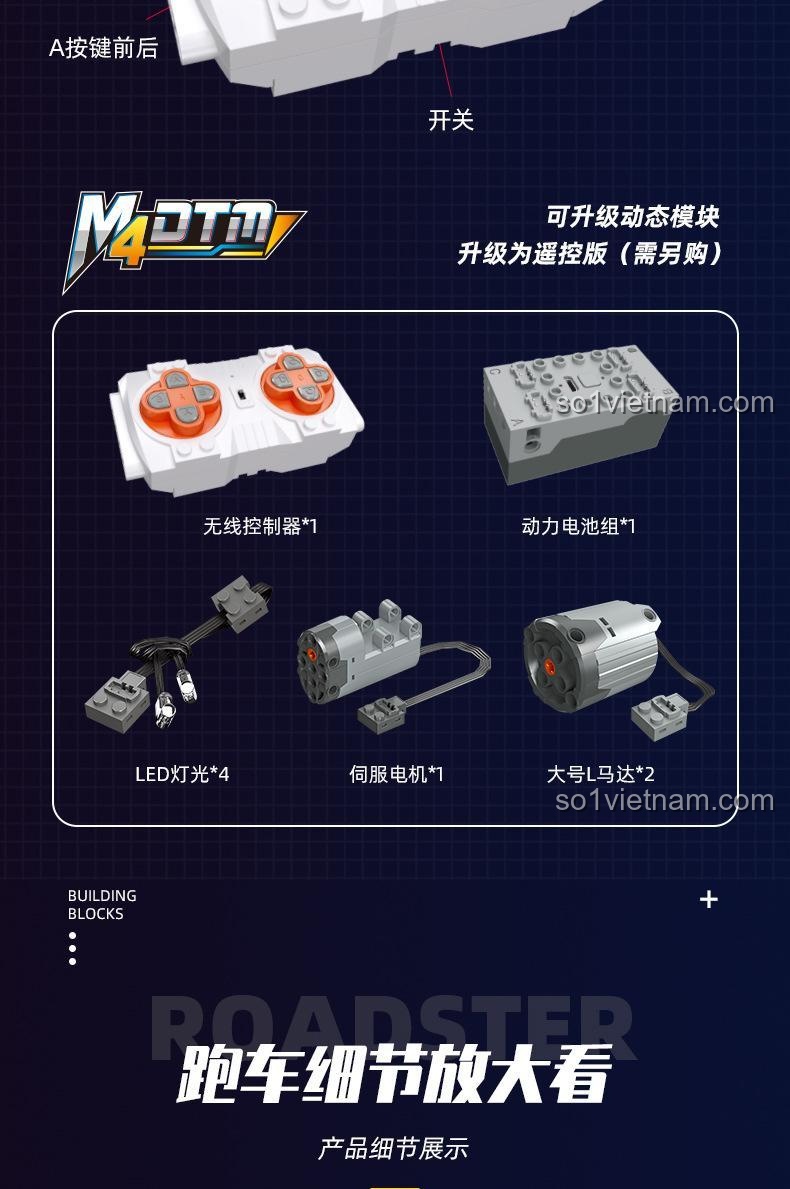 A按键前后

开关

M4DTM

可升级动态模块
升级为遥控版（需另购）

so1vietnam.com

无线控制器*1

动力电池组*1

LED灯光*4

伺服电机*1

大号L马达*2

so1vietnam.com

BUILDING BLOCKS

+

ROADSTER

跑车细节放大看

产品细节展示