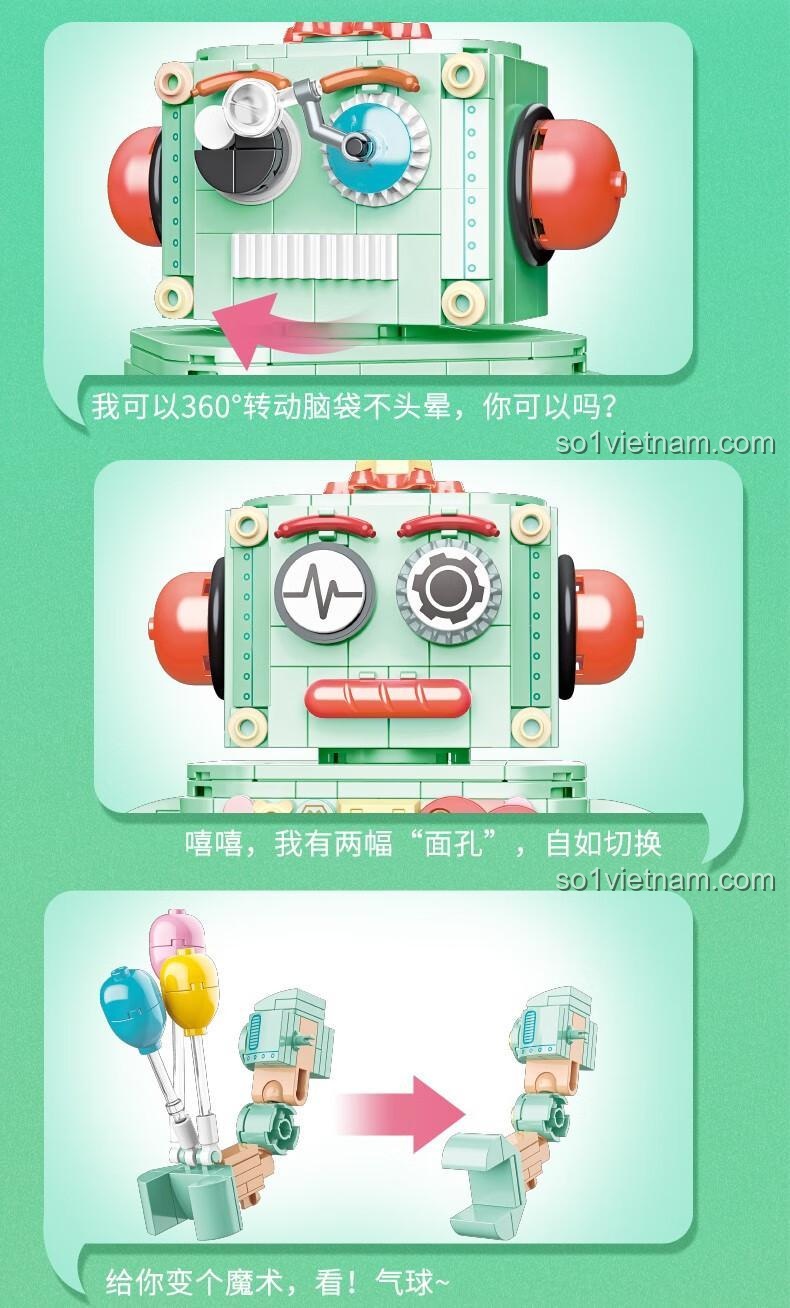 我可以360°转动脑袋不头晕，你可以吗？

so1vietnam.com

嘻嘻，我有两幅“面孔”，自如切换

so1vietnam.com

给你变个魔术，看！气球~