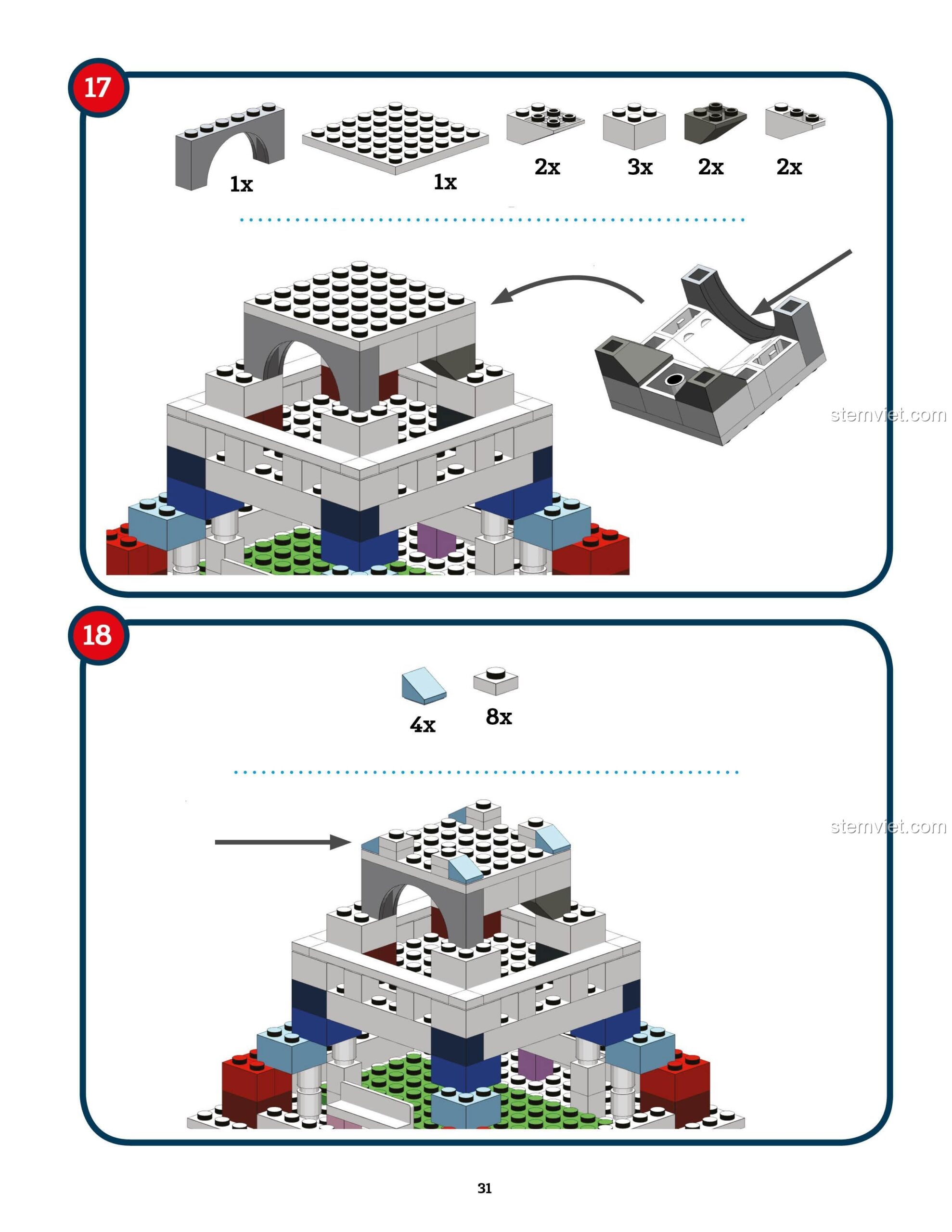 17

1x 1x 2x 3x 2x 2x

stemviet.com

18

4x 8x

stemviet.com

31