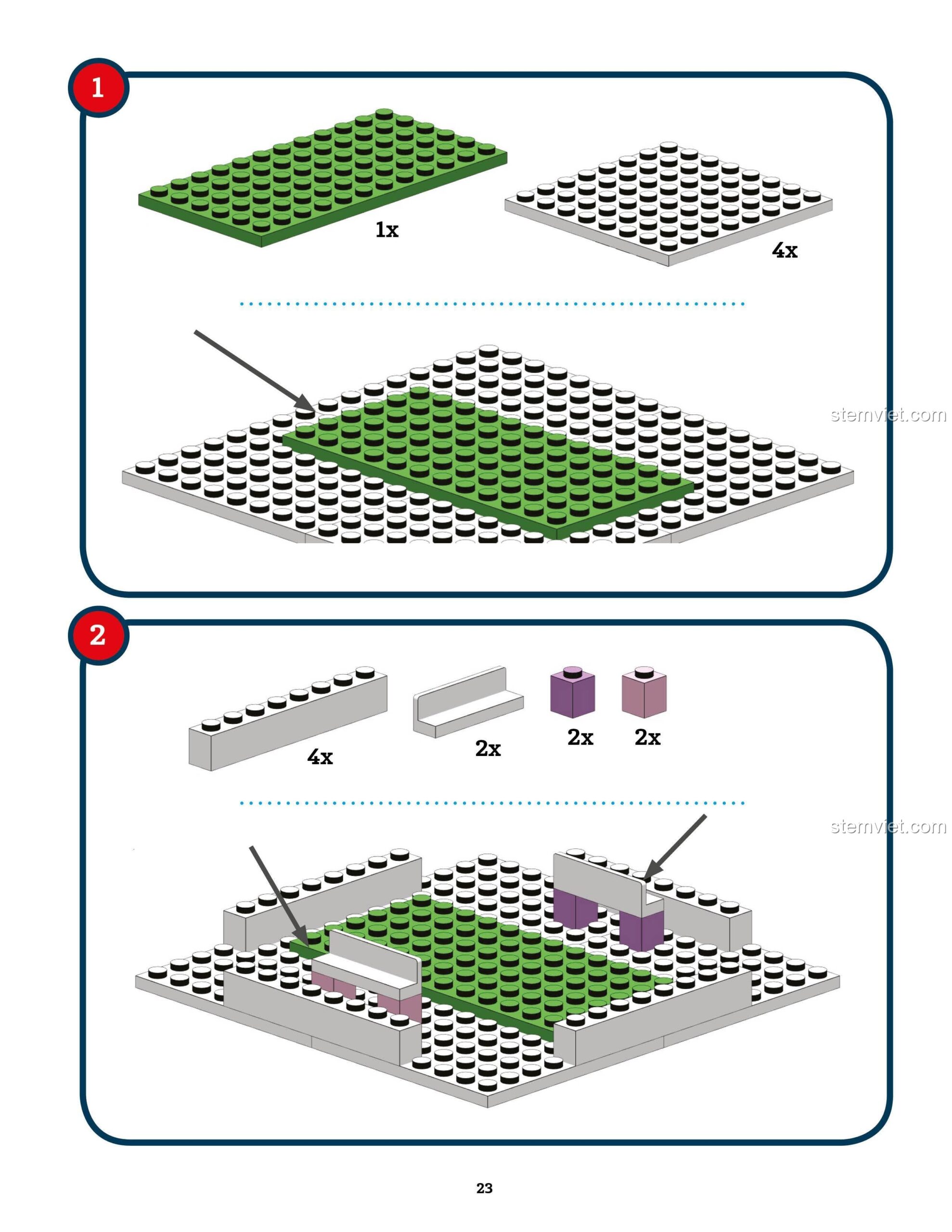 1

1x

4x

stemviet.com

2

4x

2x

2x

2x

stemviet.com

23